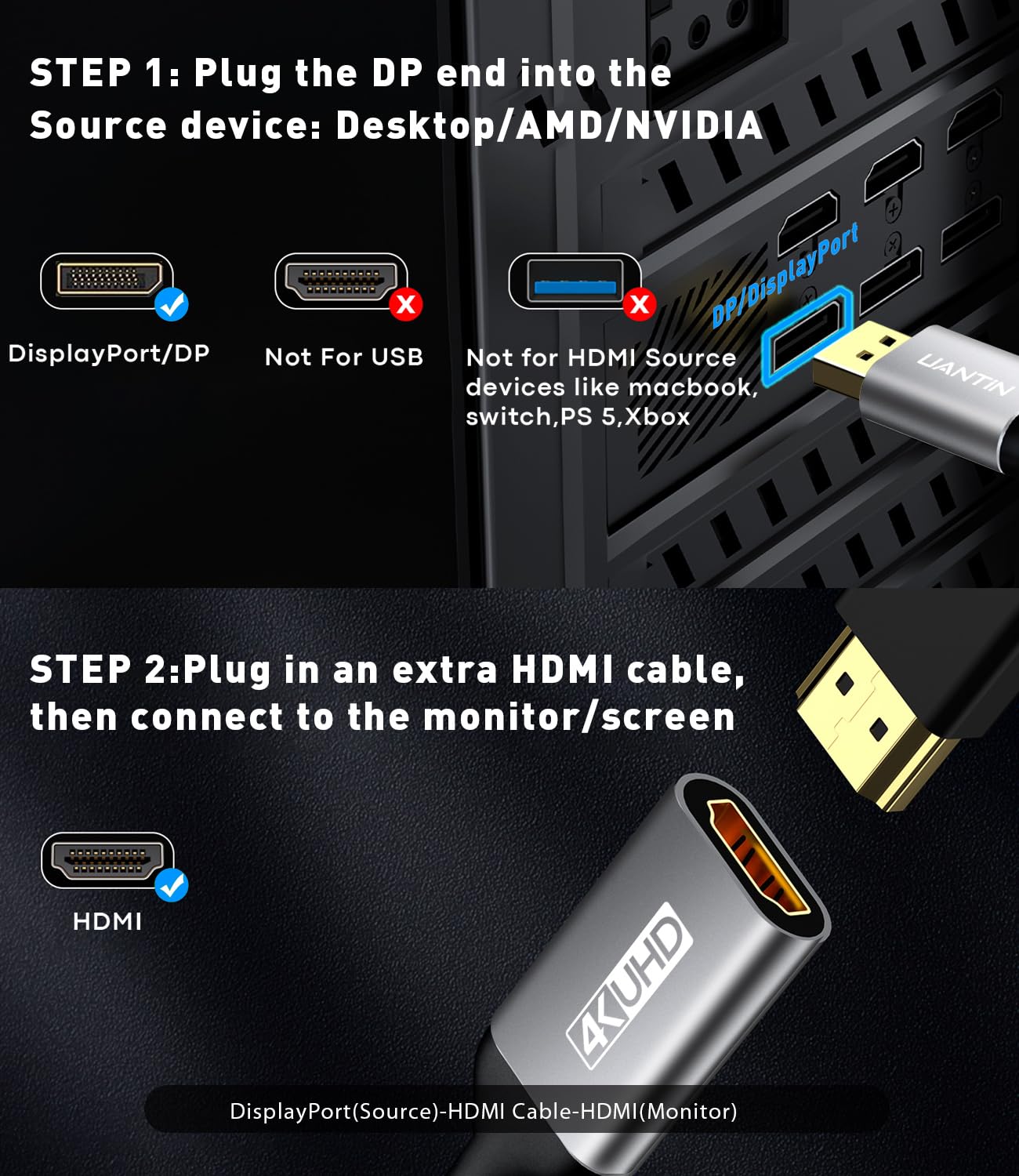 STEP 1: Plug the DP end into the Source device: Desktop/AMD/NVIDIA

DisplayPort/DP

Not For USB

Not for HDMI Source devices like macbook, switch,PS 5,Xbox

DP/DisplayPort

UANTIN

STEP 2:Plug in an extra HDMI cable, then connect to the monitor/screen

HDMI

4K UHD

DisplayPort(Source)-HDMI Cable-HDMI(Monitor)