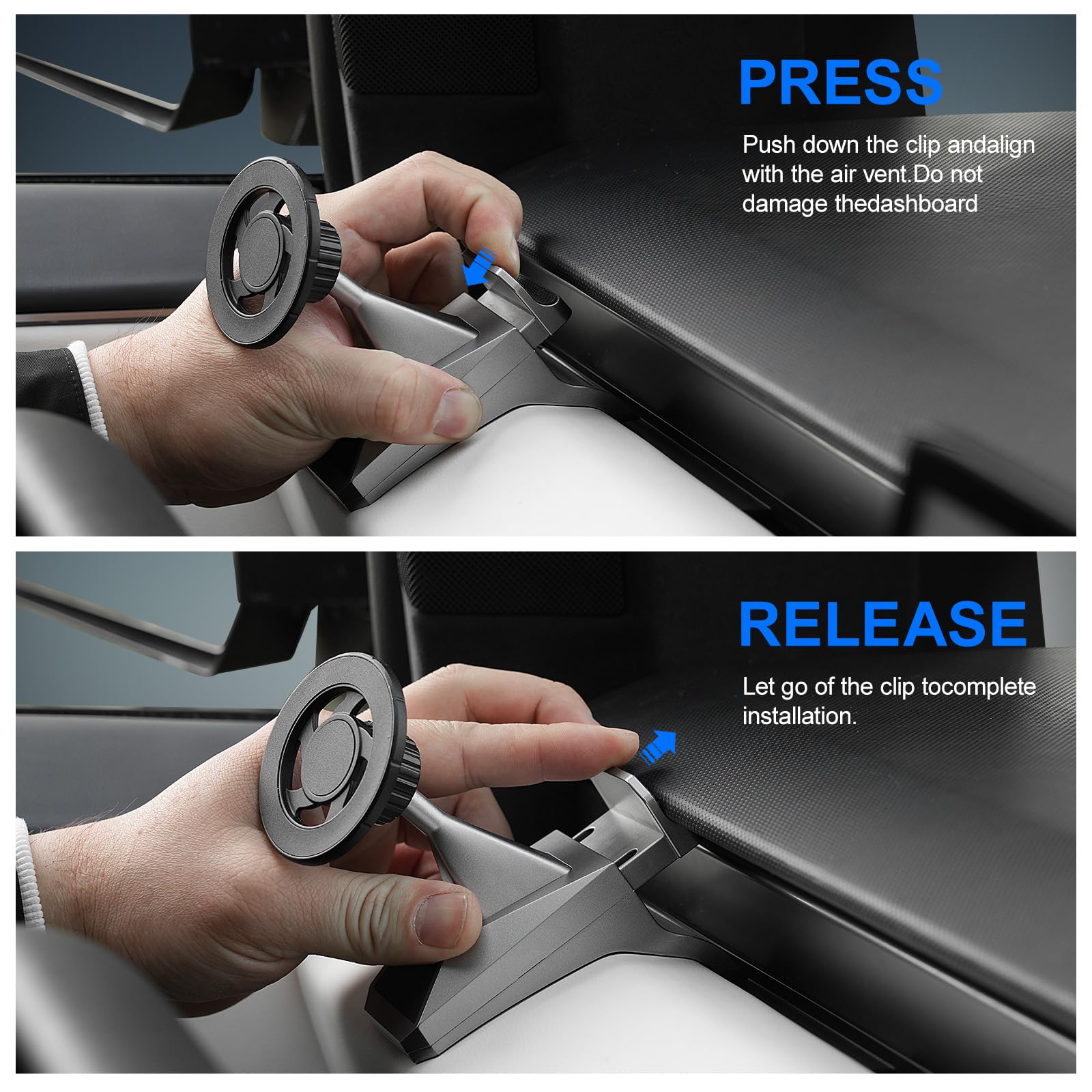 PRESS

Push down the clip andalign with the air vent.Do not damage thedashboard

RELEASE

Let go of the clip tocomplete installation.