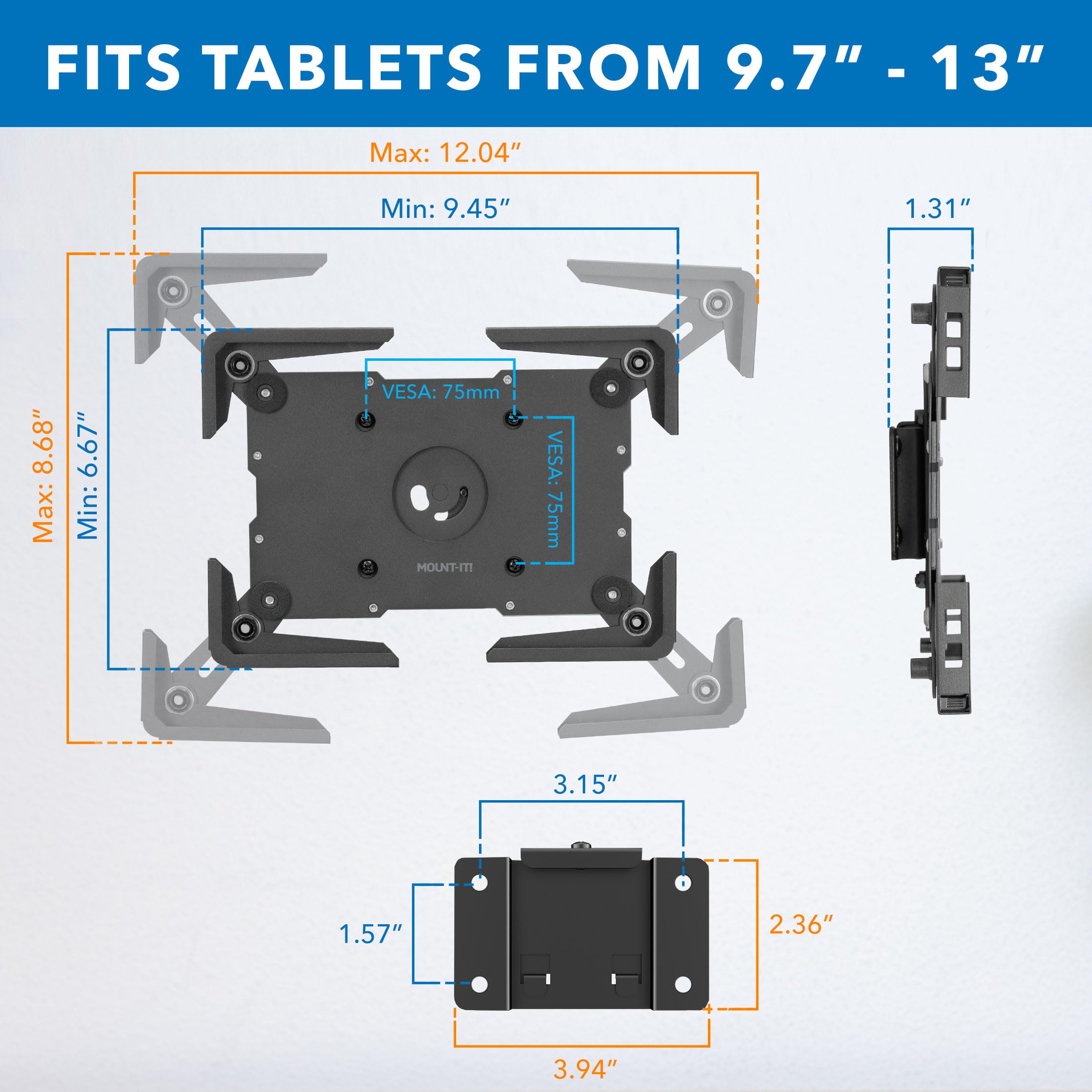 FITS TABLETS FROM 9.7" - 13"

Max: 12.04"

Min: 9.45"

1.31"

Max: 8.68"

Min: 6.67"

VESA: 75mm

VESA: 75mm

MOUNT-IT!

3.15"

1.57"

2.36"

3.94"