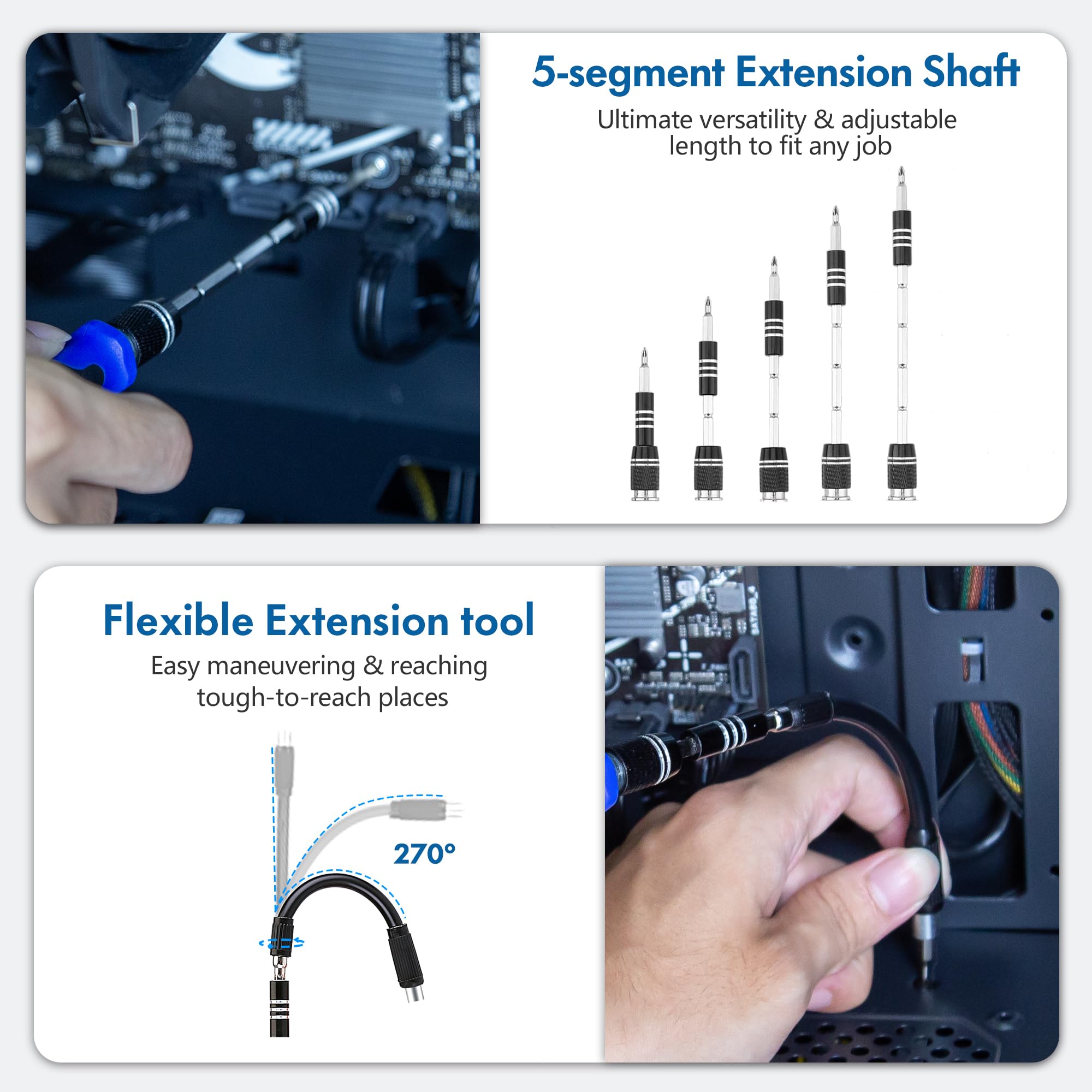 5-segment Extension Shaft

Ultimate versatility & adjustable length to fit any job

Flexible Extension tool

Easy maneuvering & reaching tough-to-reach places

270°