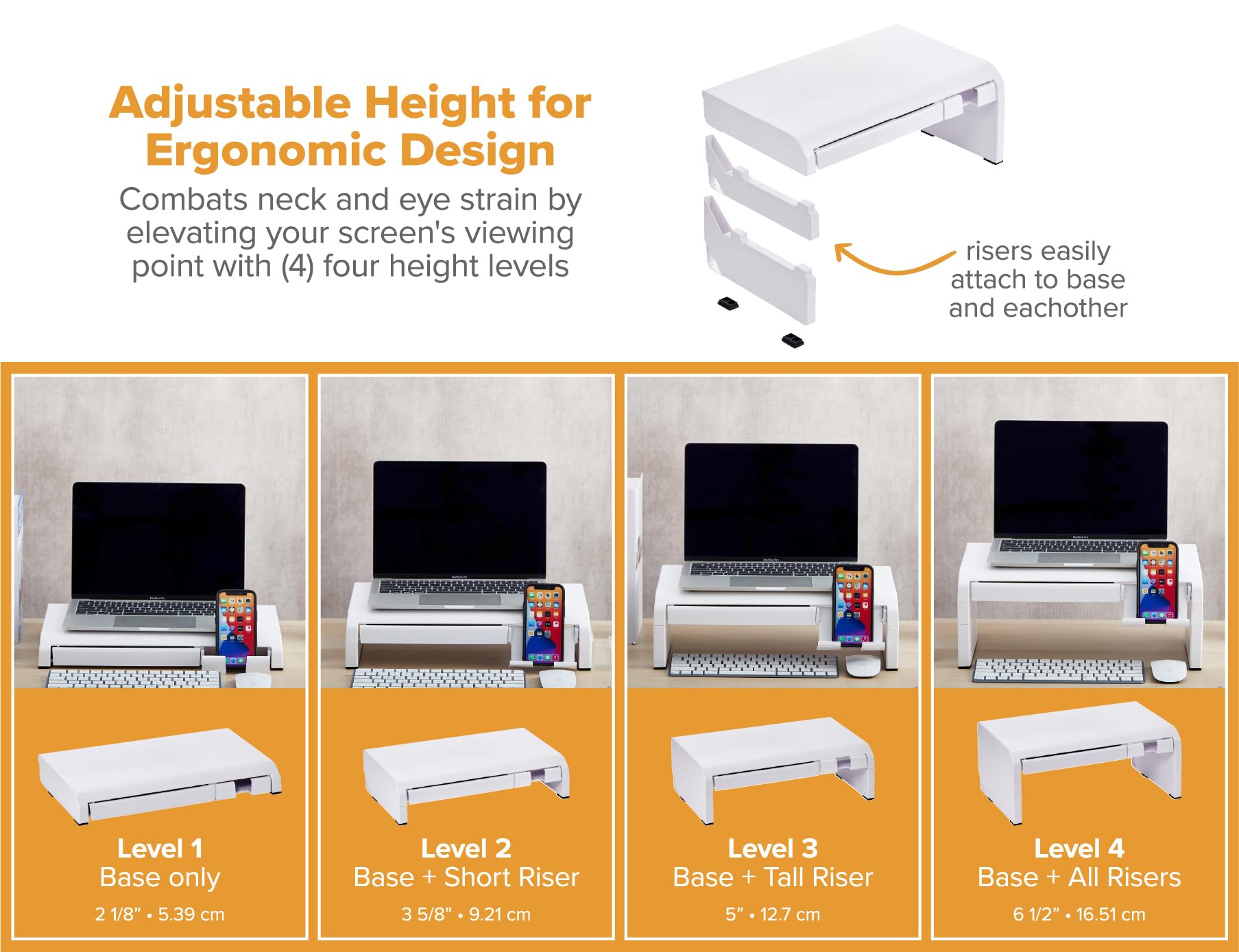 Adjustable Height for Ergonomic Design

Combats neck and eye strain by elevating your screen's viewing point with (4) four height levels

risers easily attach to base and eachother

Level 1
Base only
2 1/8” • 5.39 cm

Level 2
Base + Short Riser
3 5/8” • 9.21 cm

Level 3
Base + Tall Riser
5” • 12.7 cm

Level 4
Base + All Risers
6 1/2” • 16.51 cm