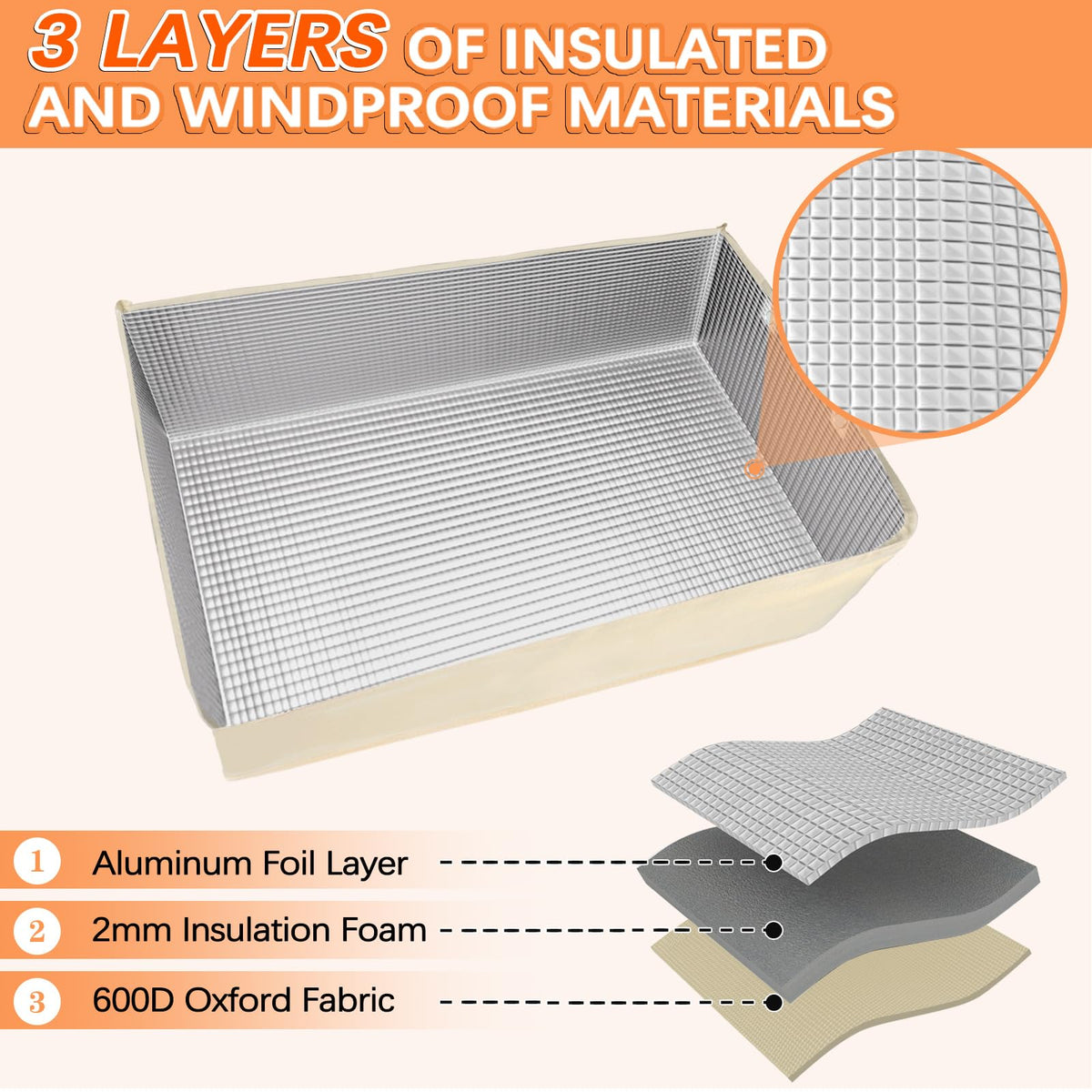 3 LAYERS OF INSULATED AND WINDPROOF MATERIALS

1 Aluminum Foil Layer

2 2mm Insulation Foam

3 600D Oxford Fabric