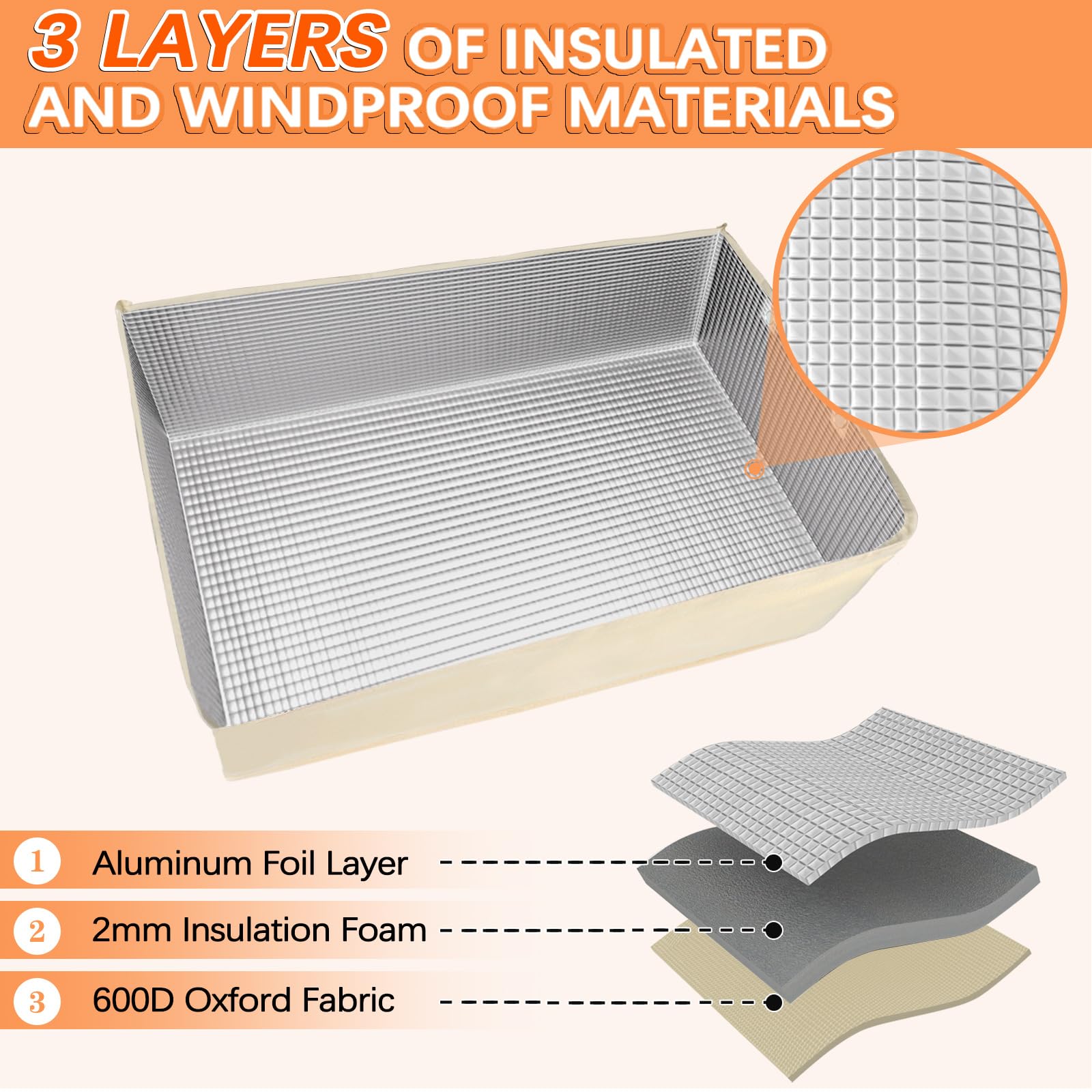 3 LAYERS OF INSULATED AND WINDPROOF MATERIALS

1 Aluminum Foil Layer

2 2mm Insulation Foam

3 600D Oxford Fabric