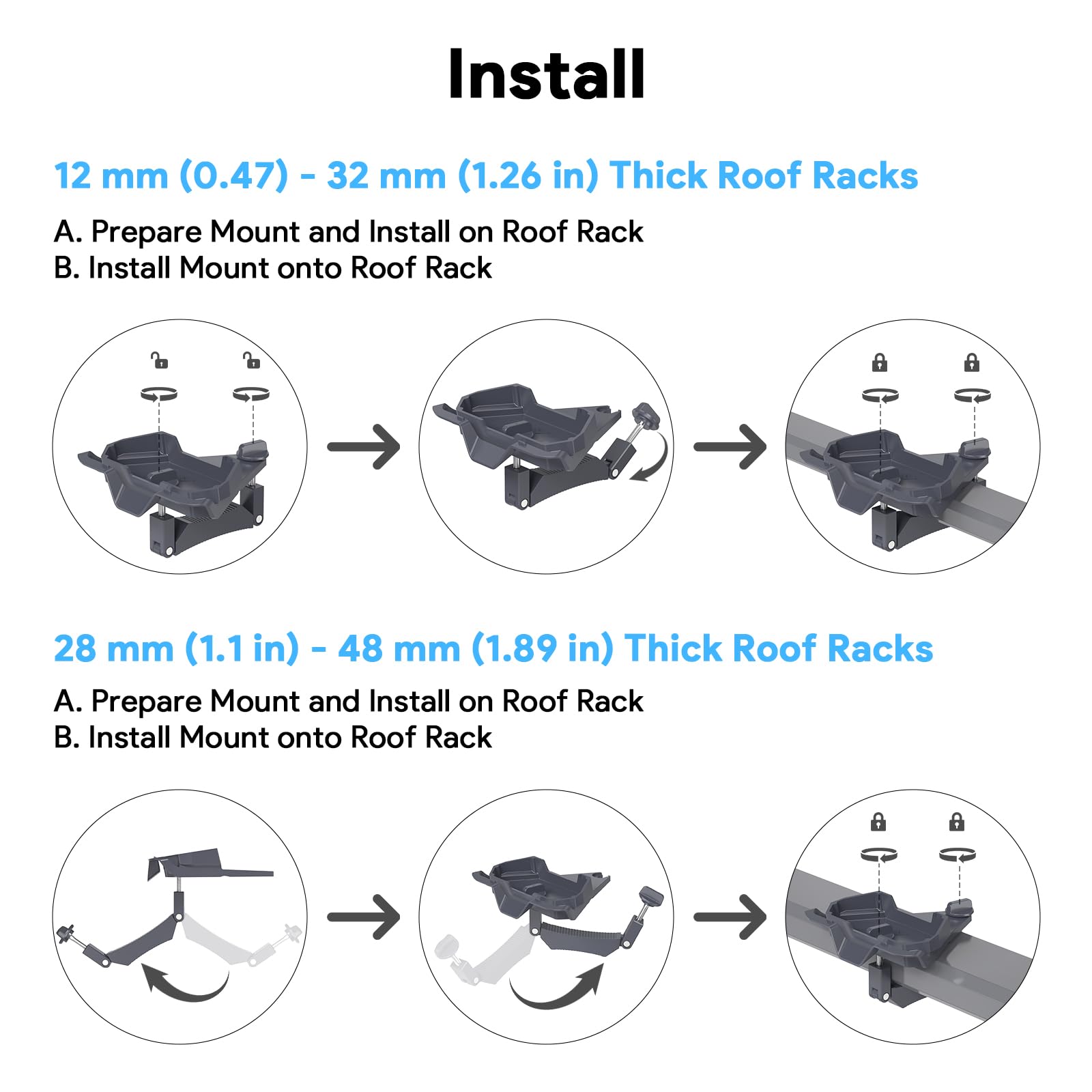 Install

12 mm (0.47) - 32 mm (1.26 in) Thick Roof Racks

A. Prepare Mount and Install on Roof Rack
B. Install Mount onto Roof Rack

28 mm (1.1 in) - 48 mm (1.89 in) Thick Roof Racks

A. Prepare Mount and Install on Roof Rack
B. Install Mount onto Roof Rack