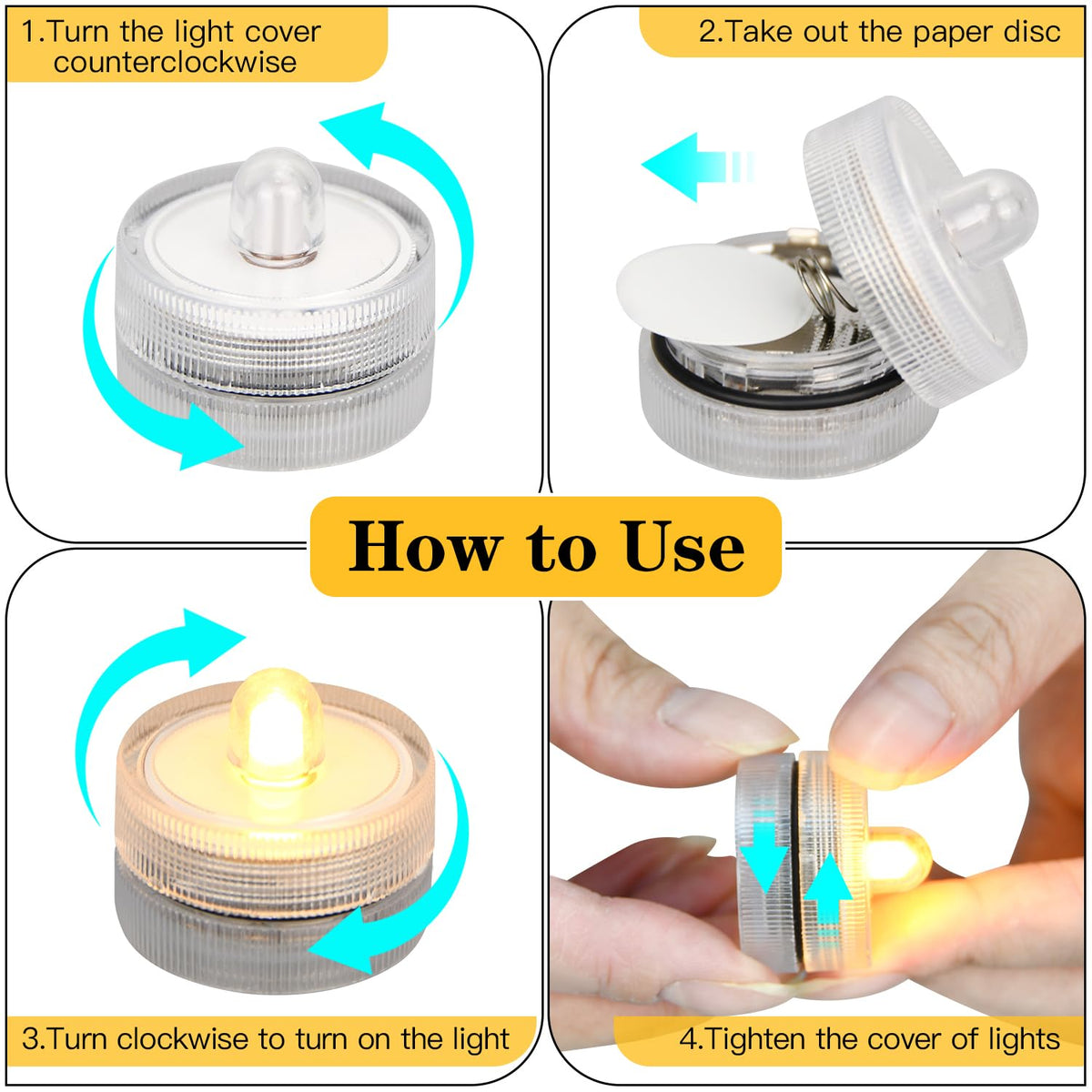 1.Turn the light cover counterclockwise

2.Take out the paper disc

How to Use

3.Turn clockwise to turn on the light

4.Tighten the cover of lights