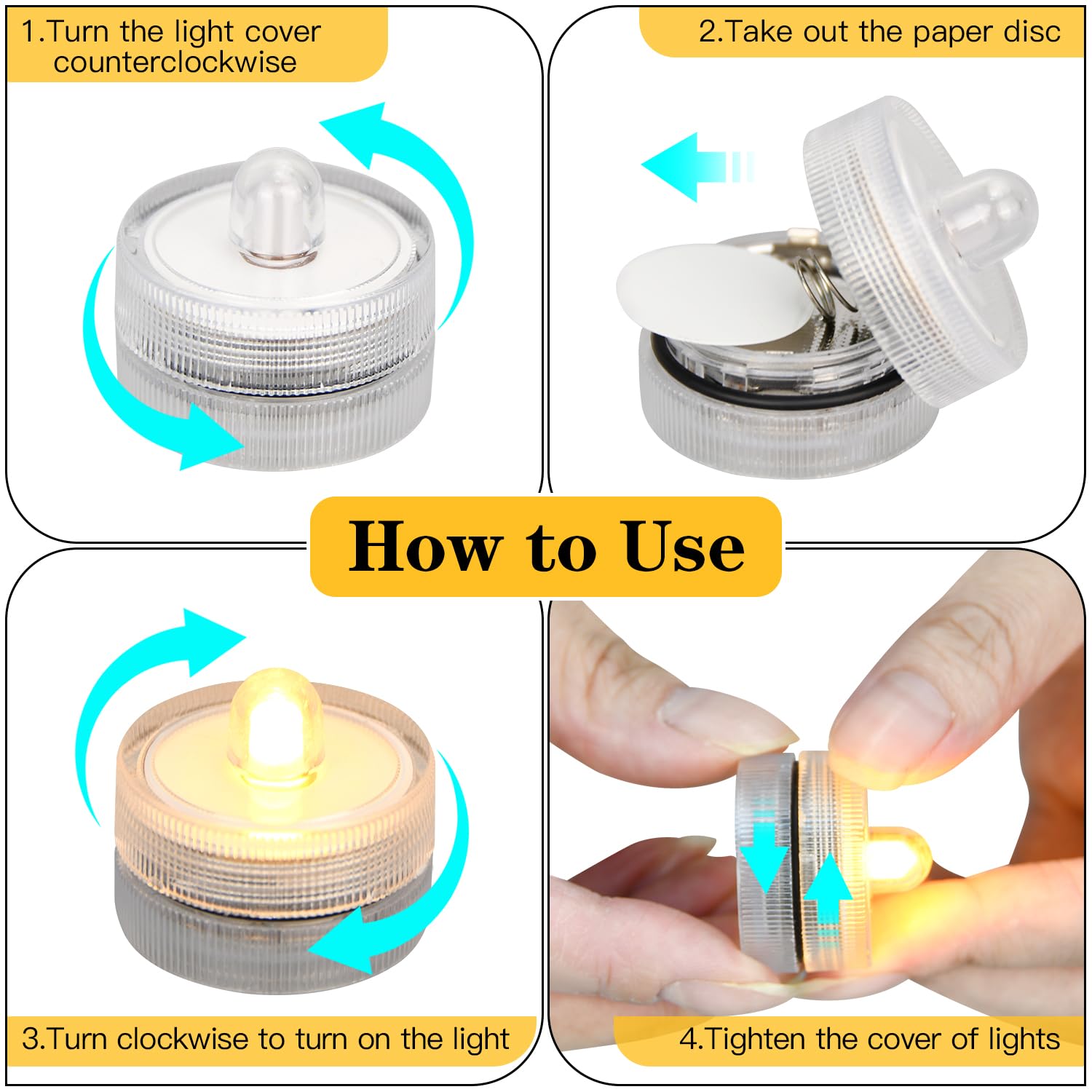 1.Turn the light cover counterclockwise

2.Take out the paper disc

How to Use

3.Turn clockwise to turn on the light

4.Tighten the cover of lights