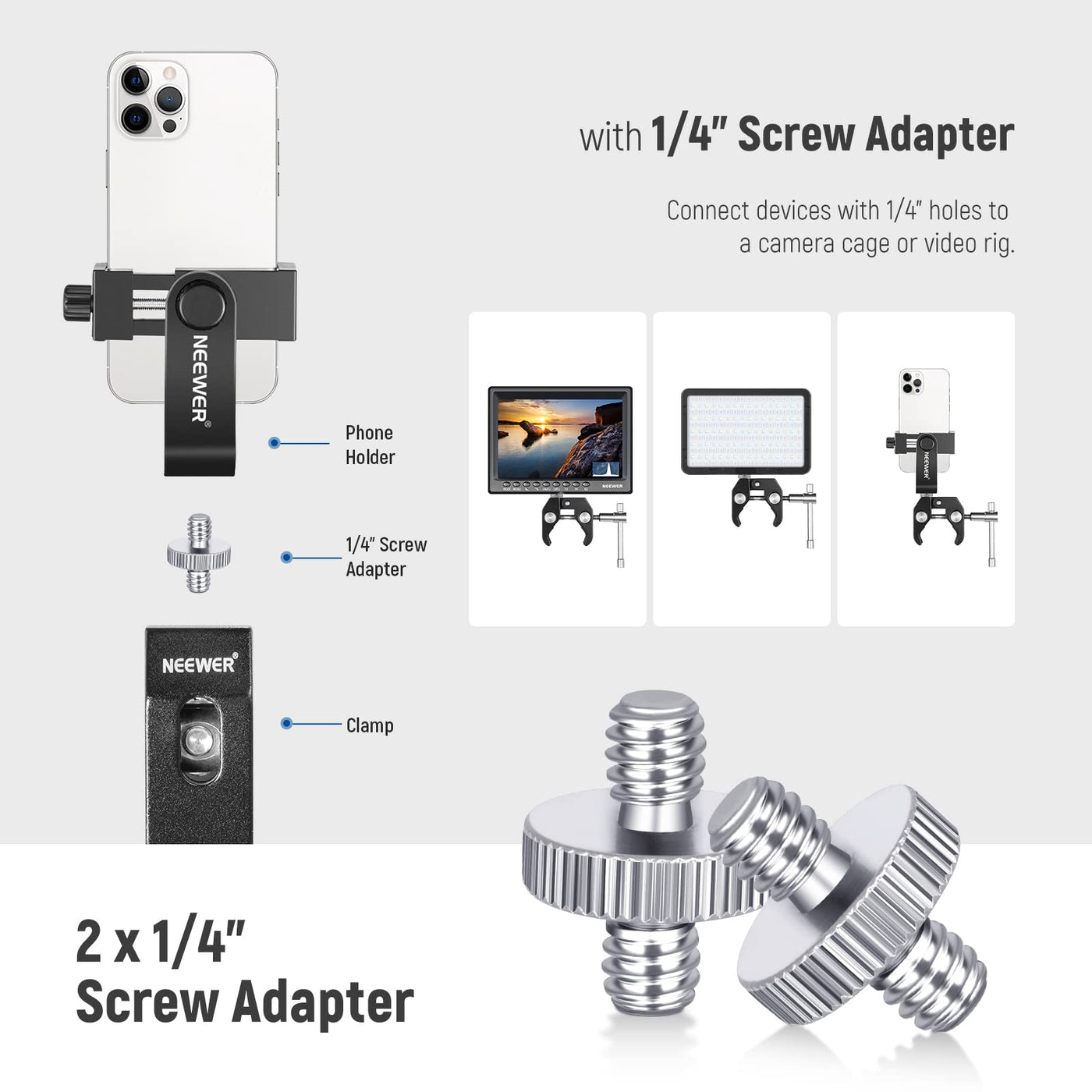 with 1/4" Screw Adapter

Connect devices with 1/4" holes to a camera cage or video rig.

NEEWER®

Phone Holder

1/4" Screw Adapter

NEEWER®

Clamp

NEEWER

NEEWER

2 x 1/4"
Screw Adapter