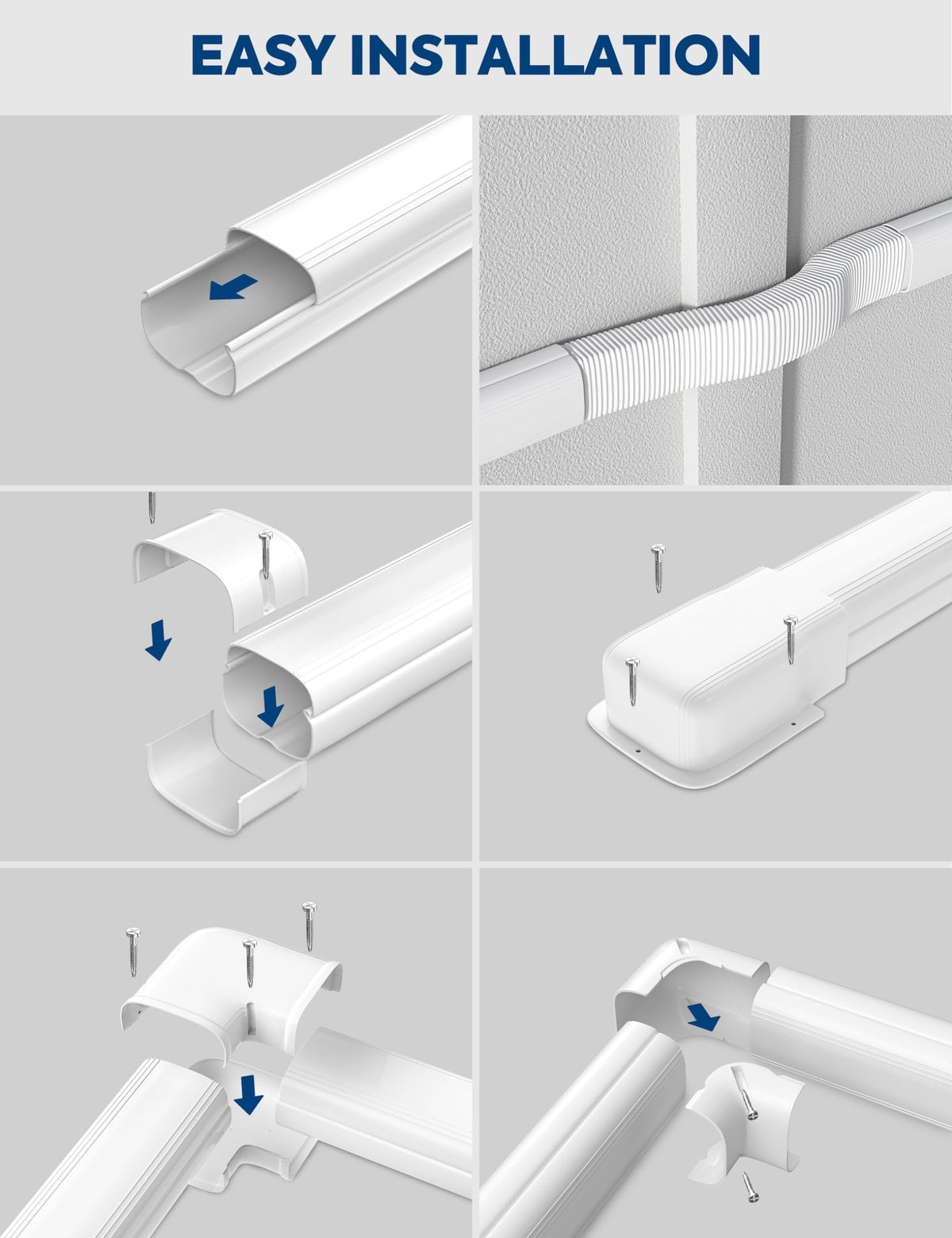 EASY INSTALLATION