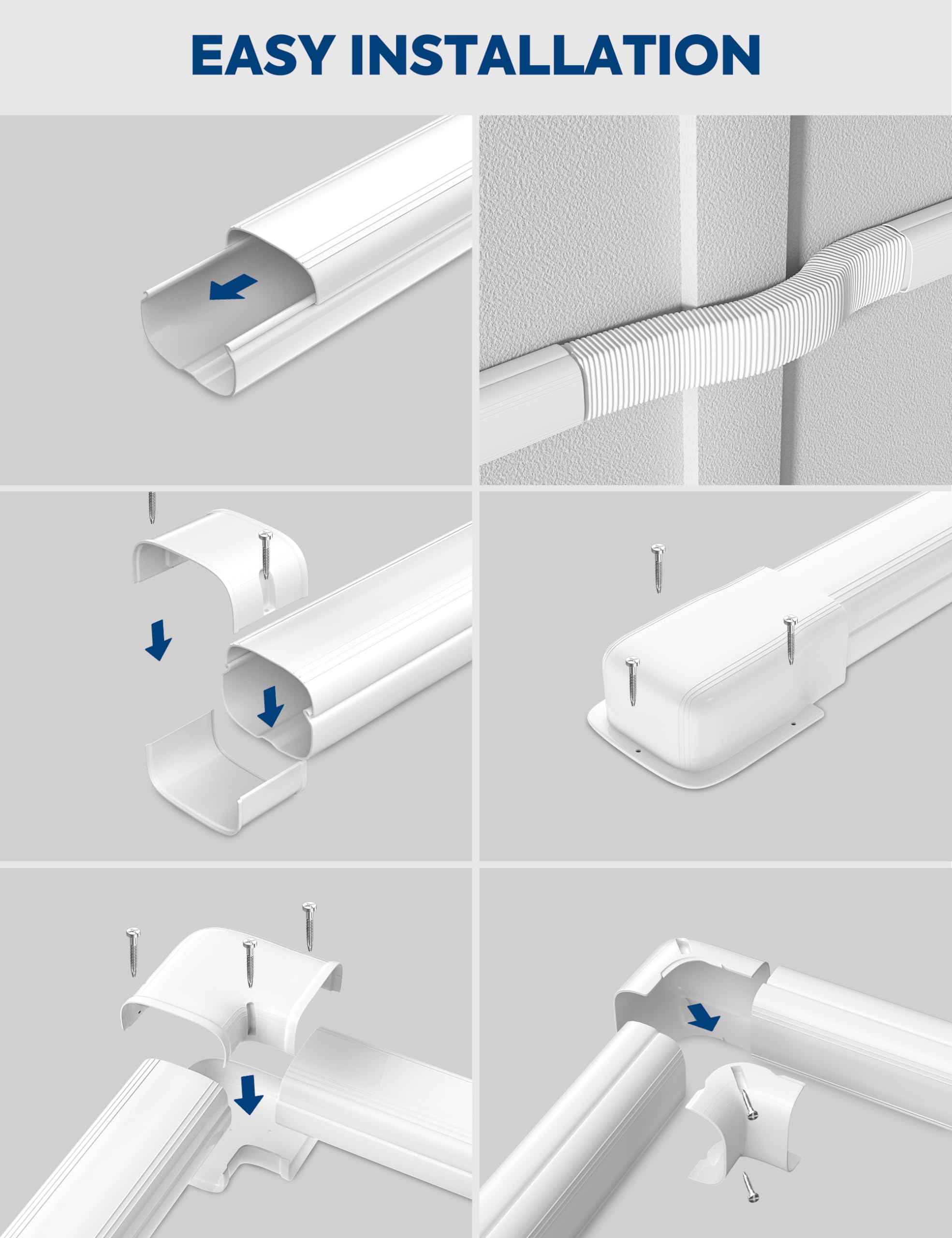 EASY INSTALLATION