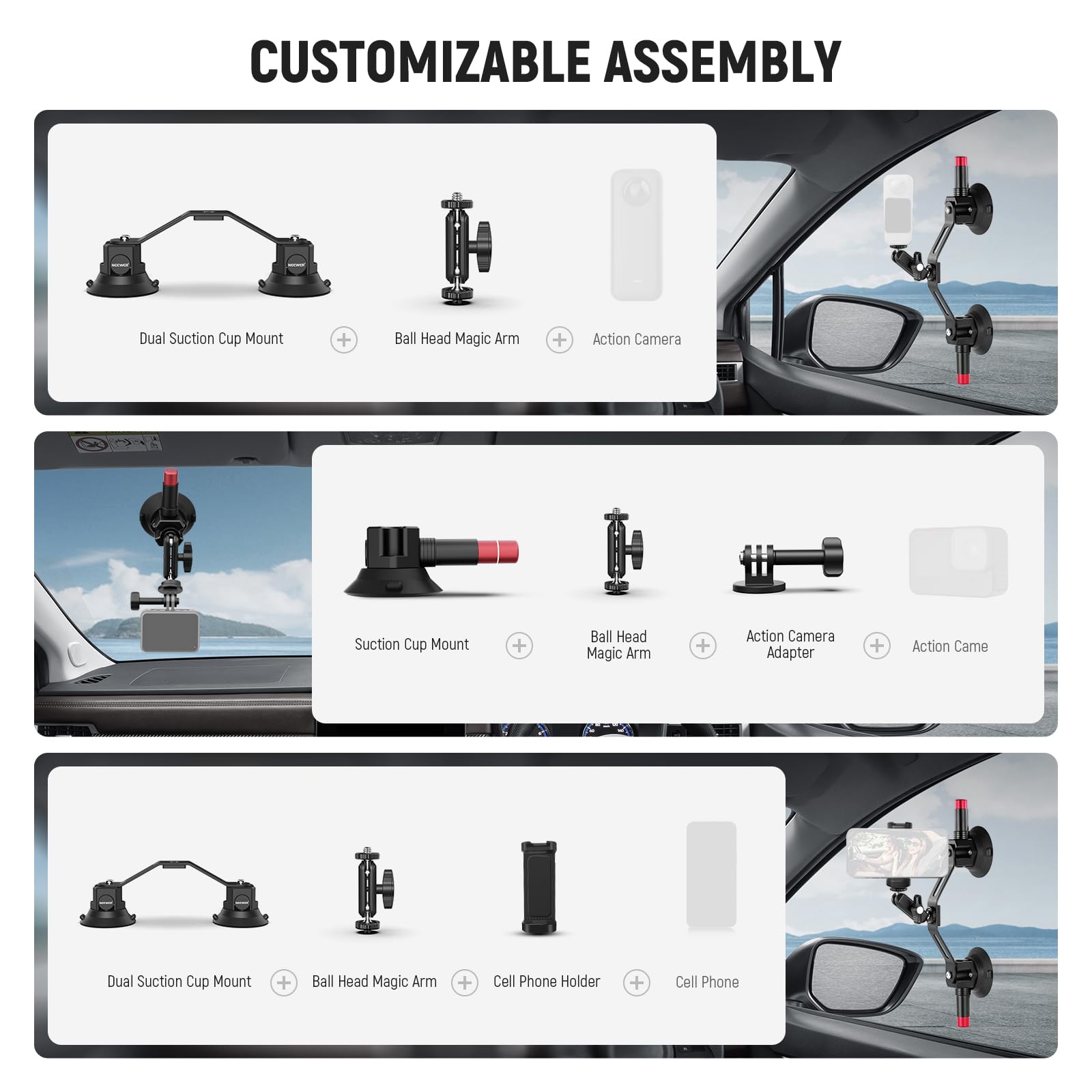 CUSTOMIZABLE ASSEMBLY

NEEWER NEEWER

Dual Suction Cup Mount + Ball Head Magic Arm + Action Camera

Suction Cup Mount + Ball Head Magic Arm + Action Camera Adapter + Action Came

NEEWER NEEWER

Dual Suction Cup Mount + Ball Head Magic Arm + Cell Phone Holder + Cell Phone