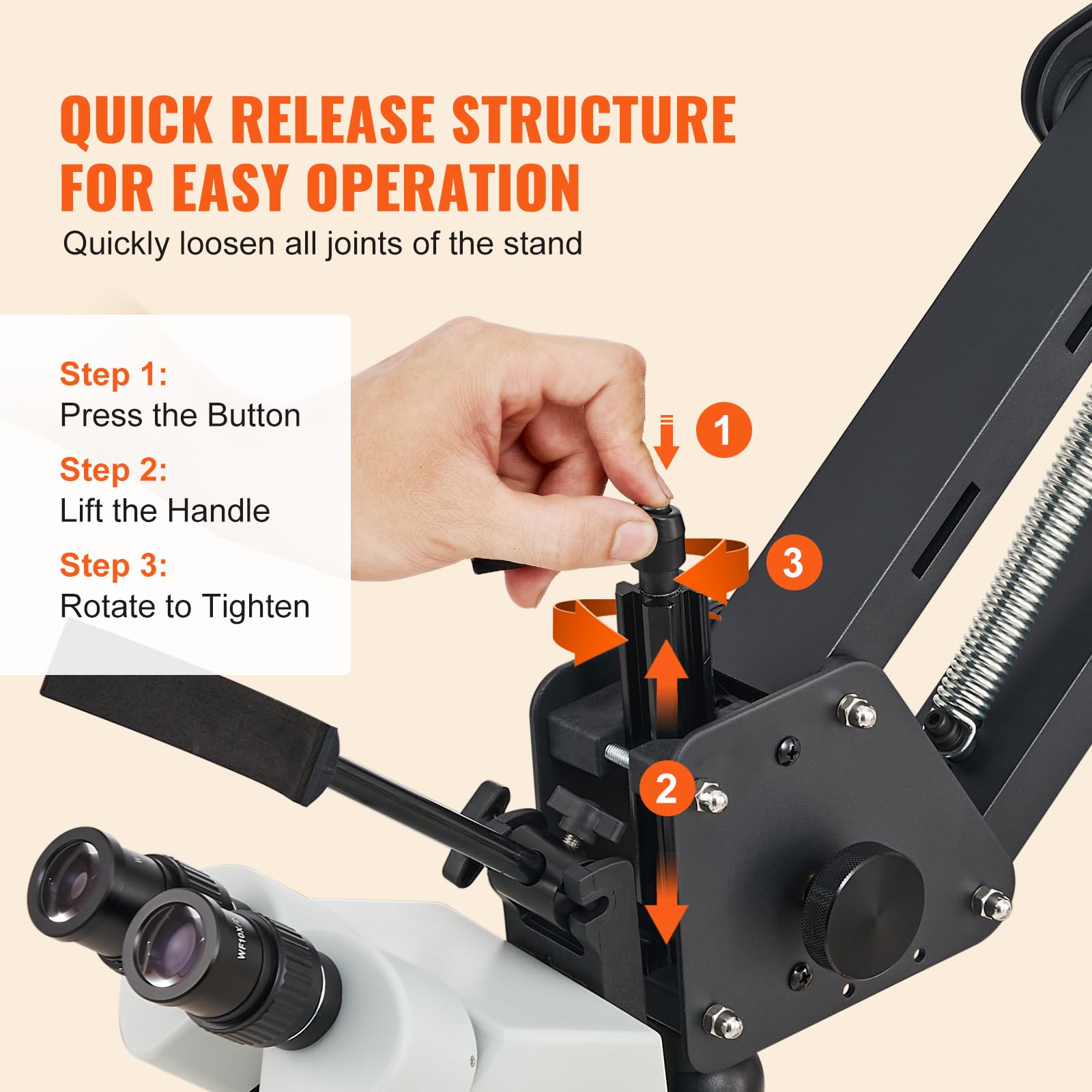 QUICK RELEASE STRUCTURE FOR EASY OPERATION

Quickly loosen all joints of the stand

Step 1:
Press the Button

Step 2:
Lift the Handle

Step 3:
Rotate to Tighten

1

3

2

WF10X