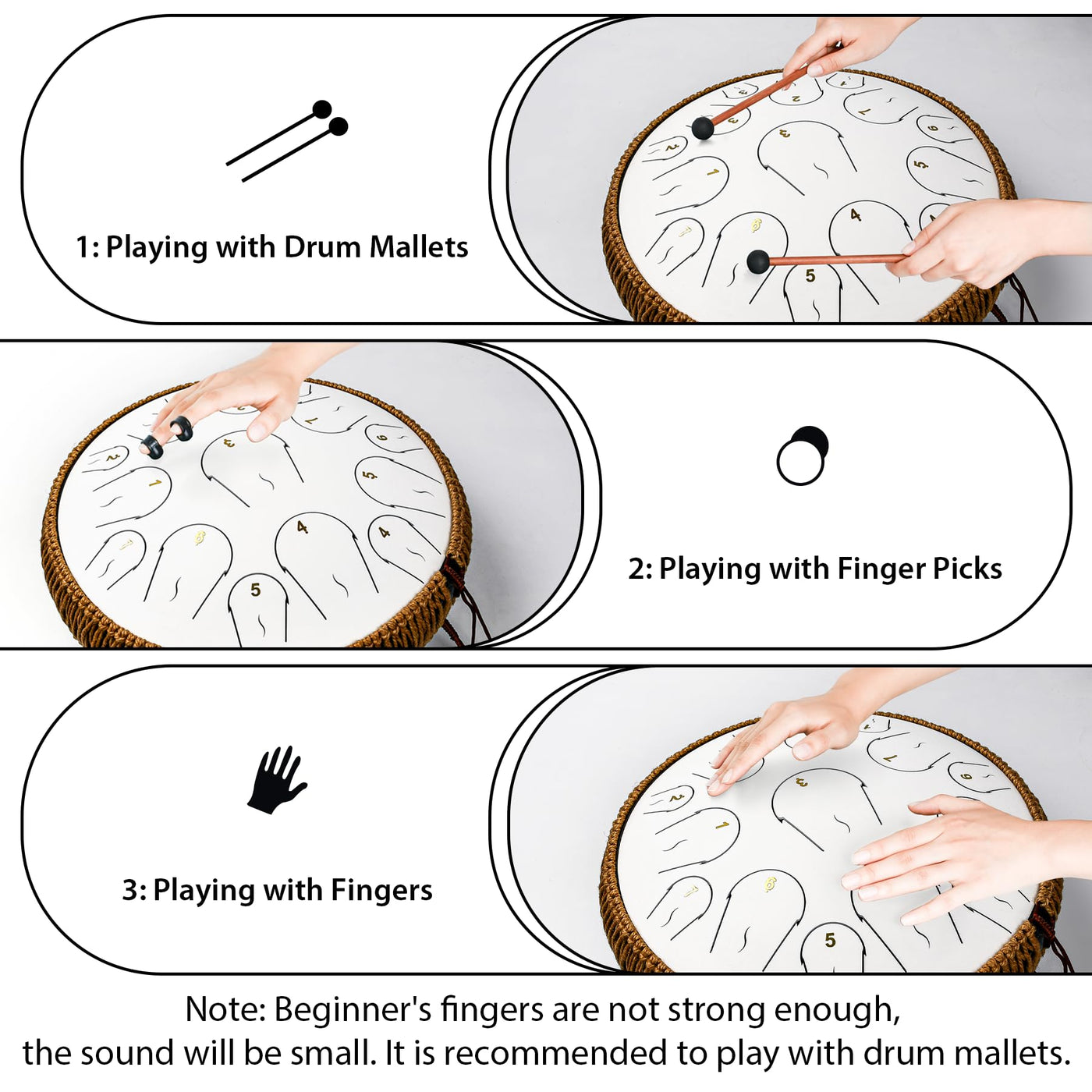 1: Playing with Drum Mallets

2: Playing with Finger Picks

3: Playing with Fingers

Note: Beginner's fingers are not strong enough, the sound will be small. It is recommended to play with drum mallets.