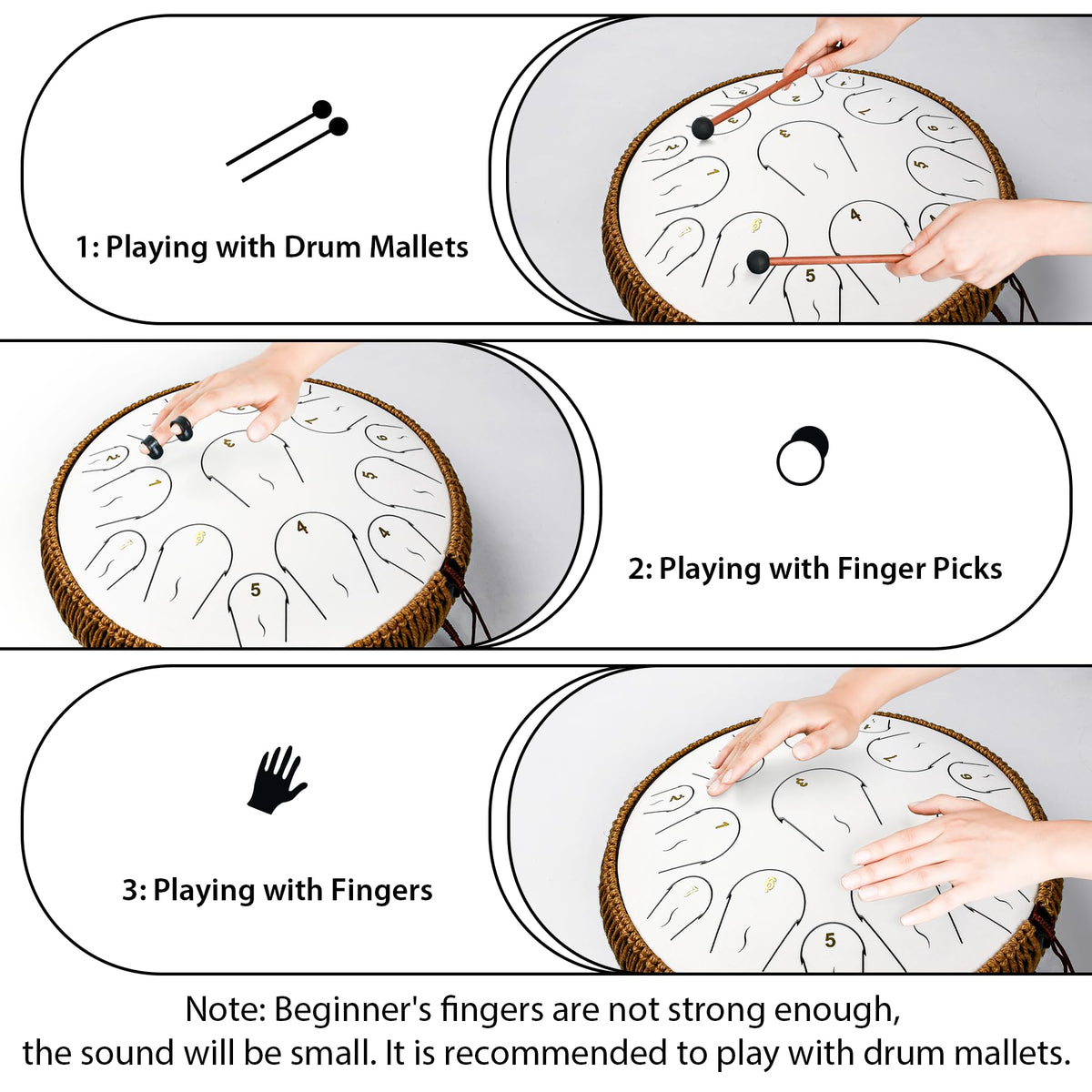 1: Playing with Drum Mallets

2: Playing with Finger Picks

3: Playing with Fingers

Note: Beginner's fingers are not strong enough, the sound will be small. It is recommended to play with drum mallets.