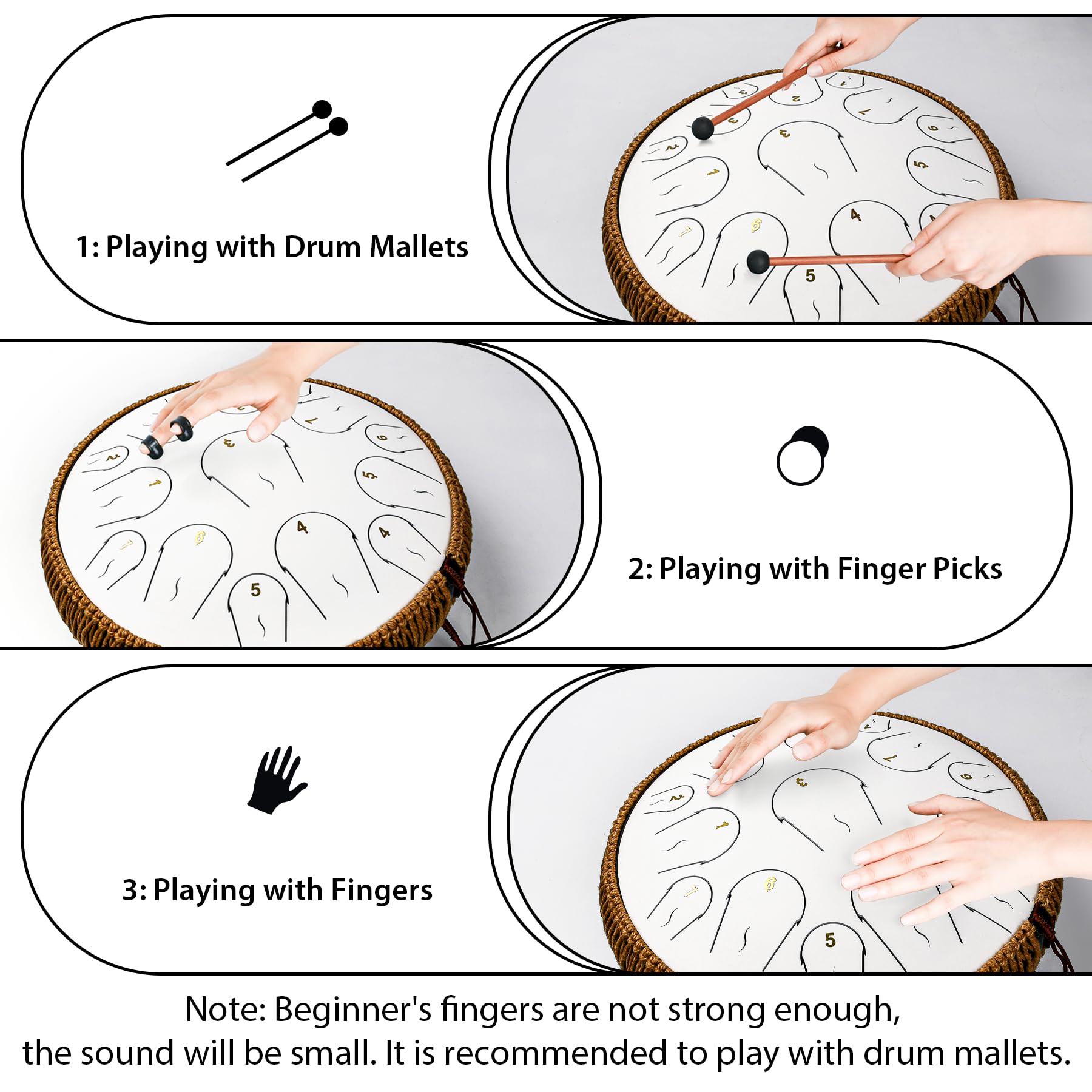 1: Playing with Drum Mallets

2: Playing with Finger Picks

3: Playing with Fingers

Note: Beginner's fingers are not strong enough, the sound will be small. It is recommended to play with drum mallets.