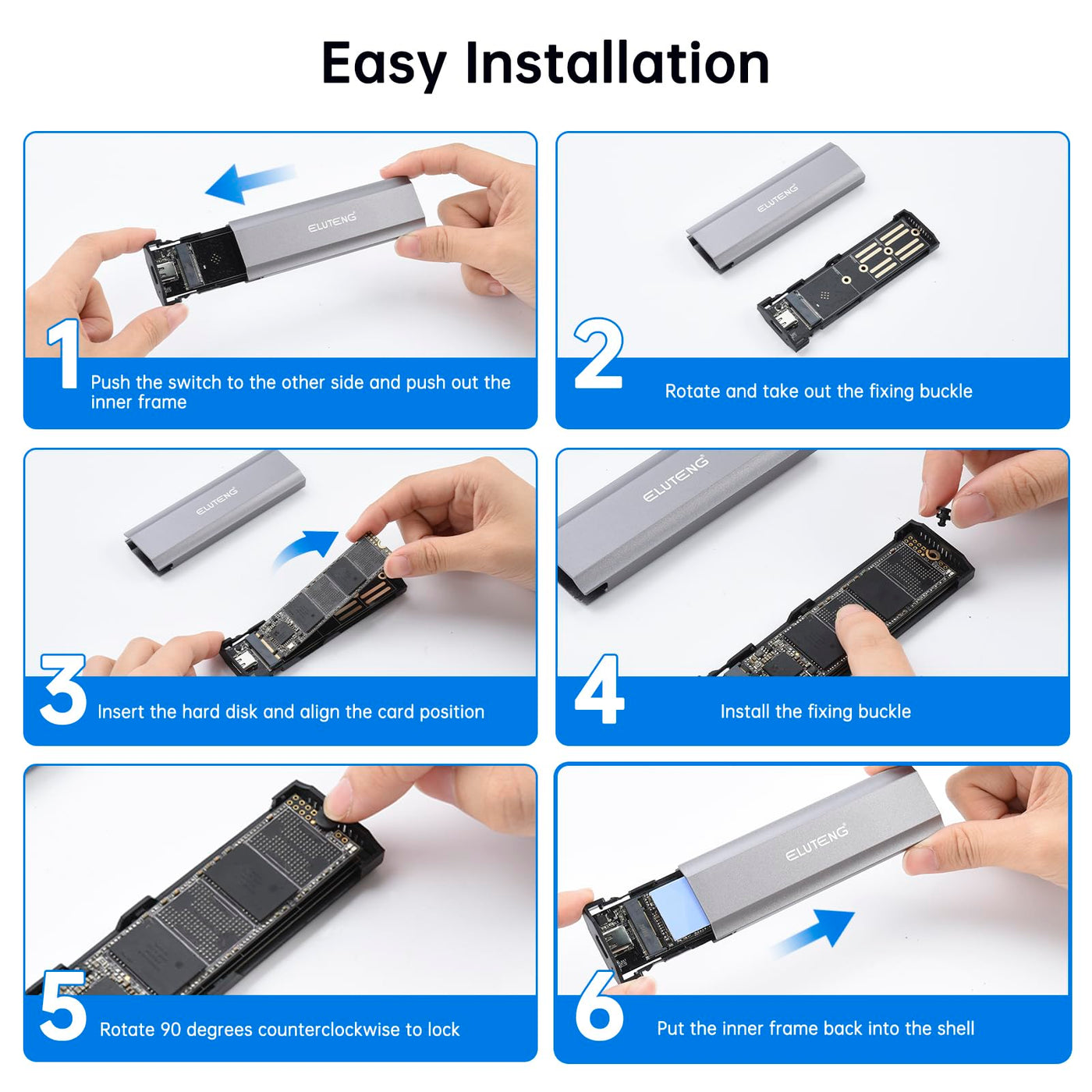 Easy Installation

ELUTENG

1 Push the switch to the other side and push out the inner frame

ELUTENG

2 Rotate and take out the fixing buckle

ELUTENG

3 Insert the hard disk and align the card position

ELUTENG

4 Install the fixing buckle

5 Rotate 90 degrees counterclockwise to lock

ELUTENG

6 Put the inner frame back into the shell