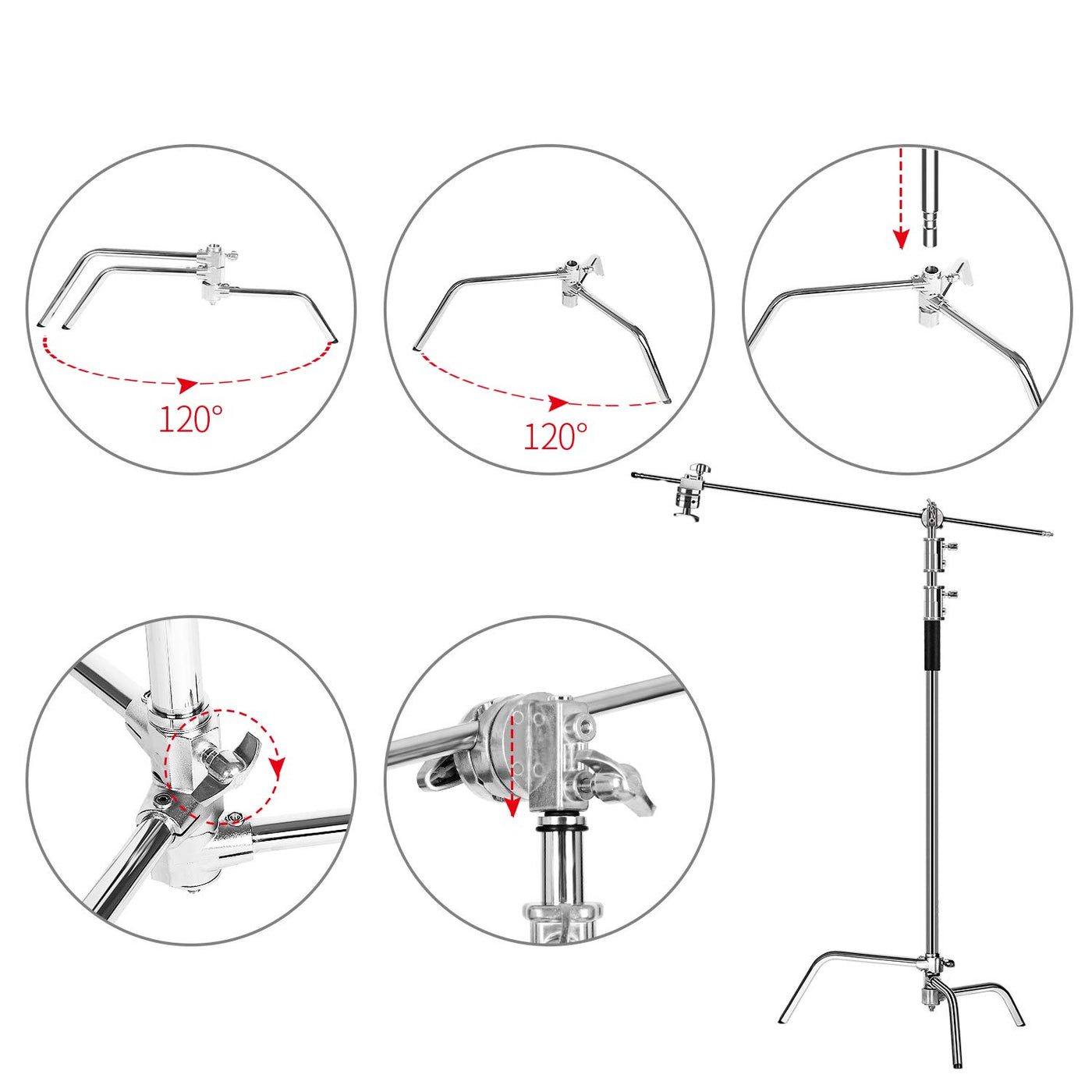 120°

120°