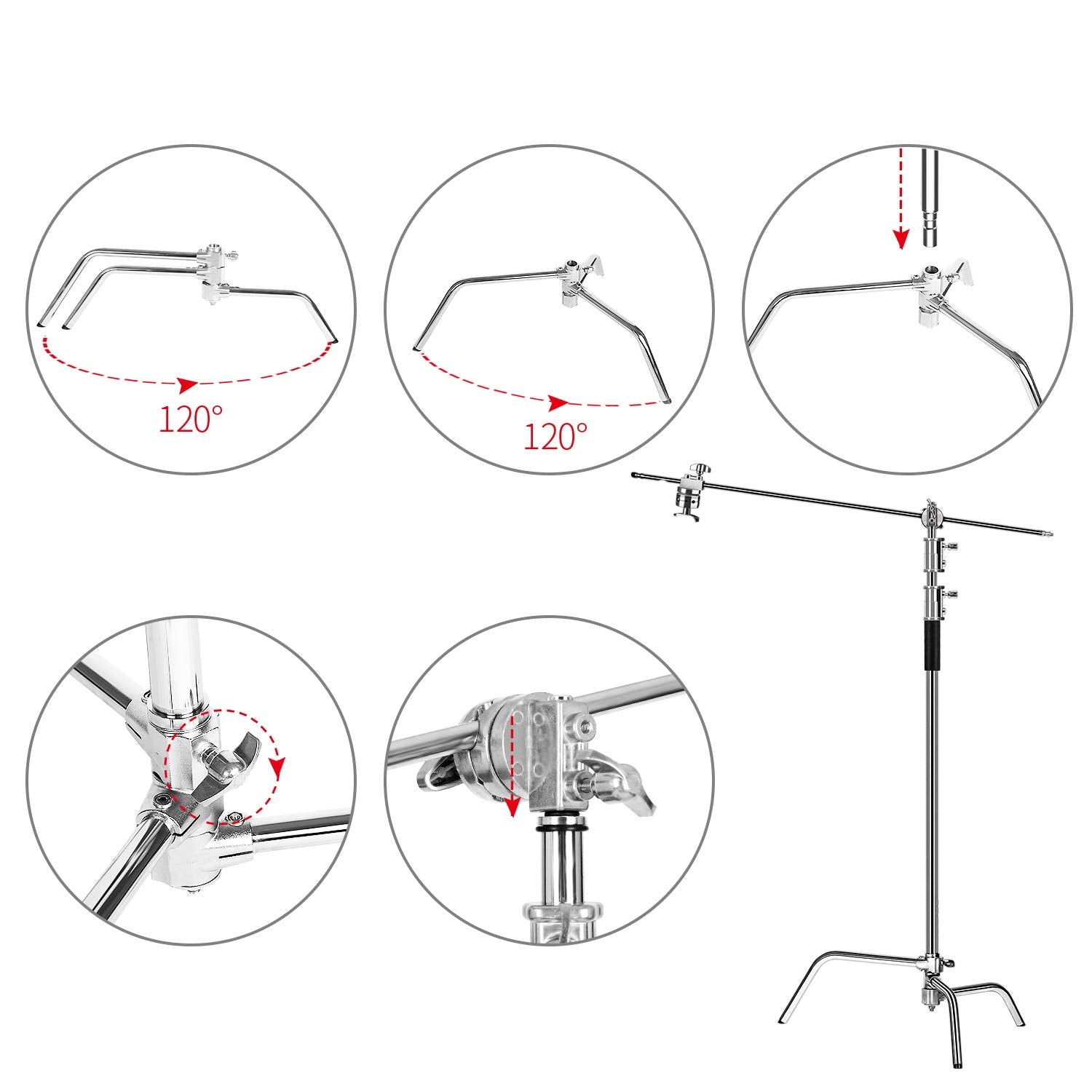 120°

120°