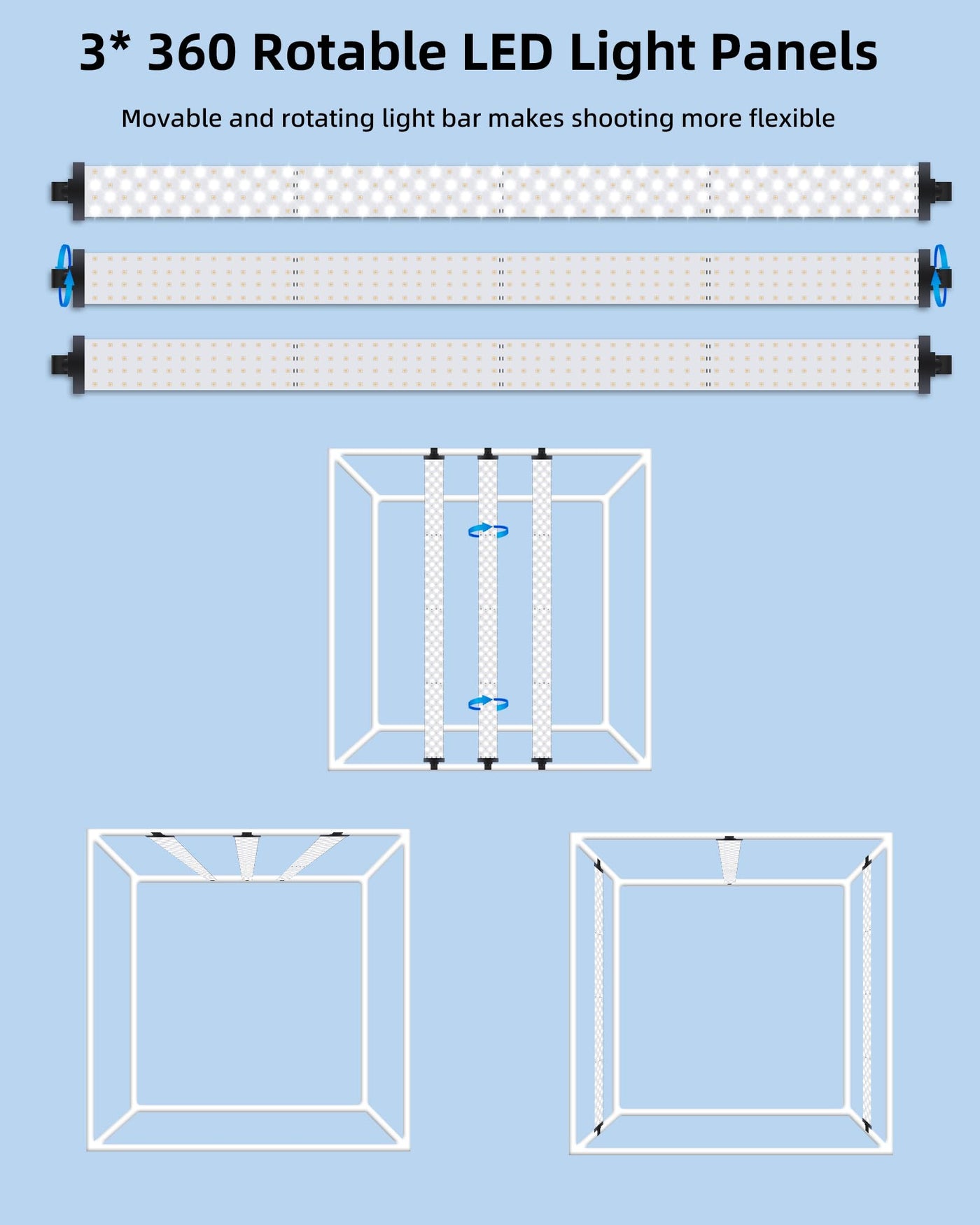 3* 360 Rotable LED Light Panels

Movable and rotating light bar makes shooting more flexible