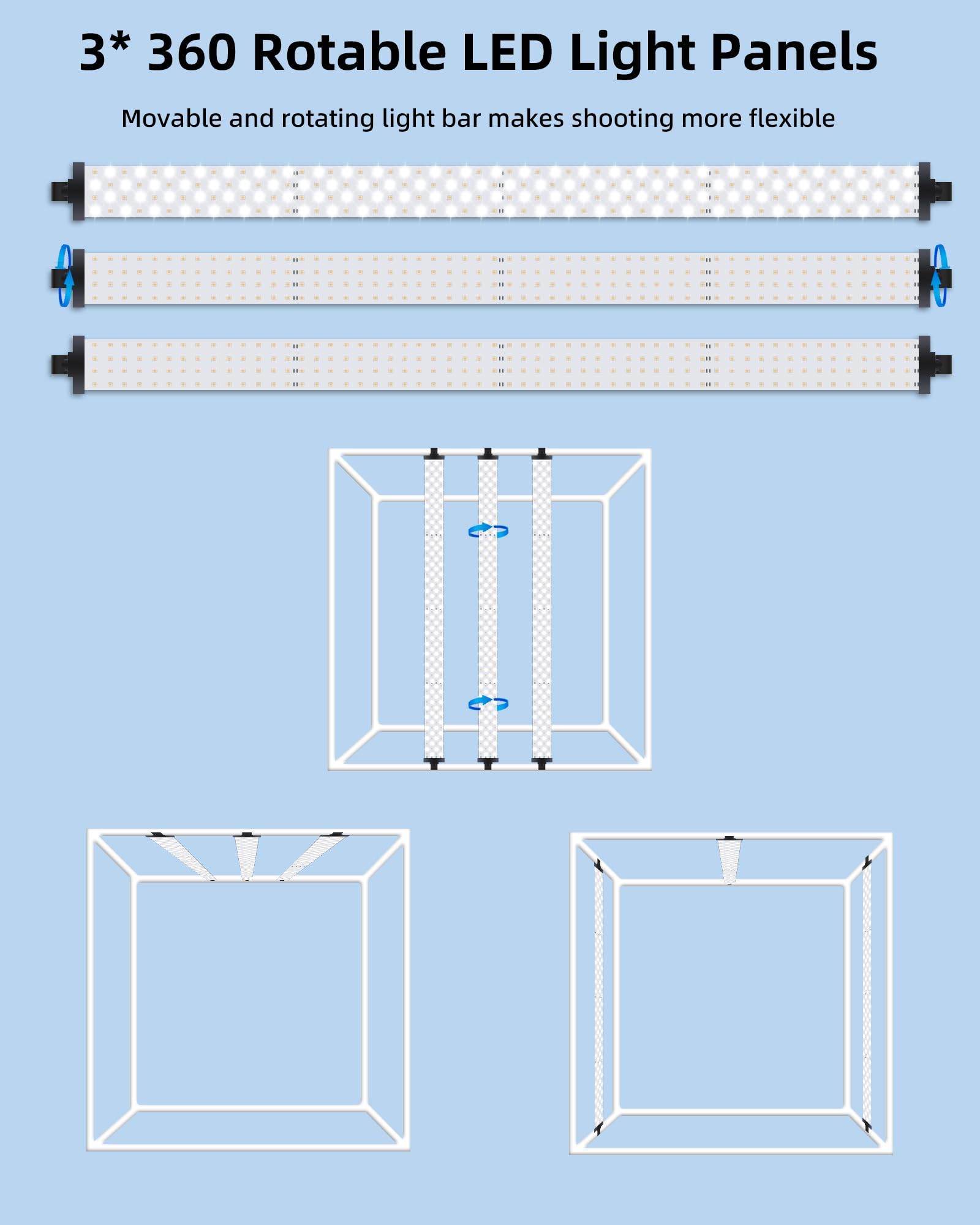 3* 360 Rotable LED Light Panels

Movable and rotating light bar makes shooting more flexible