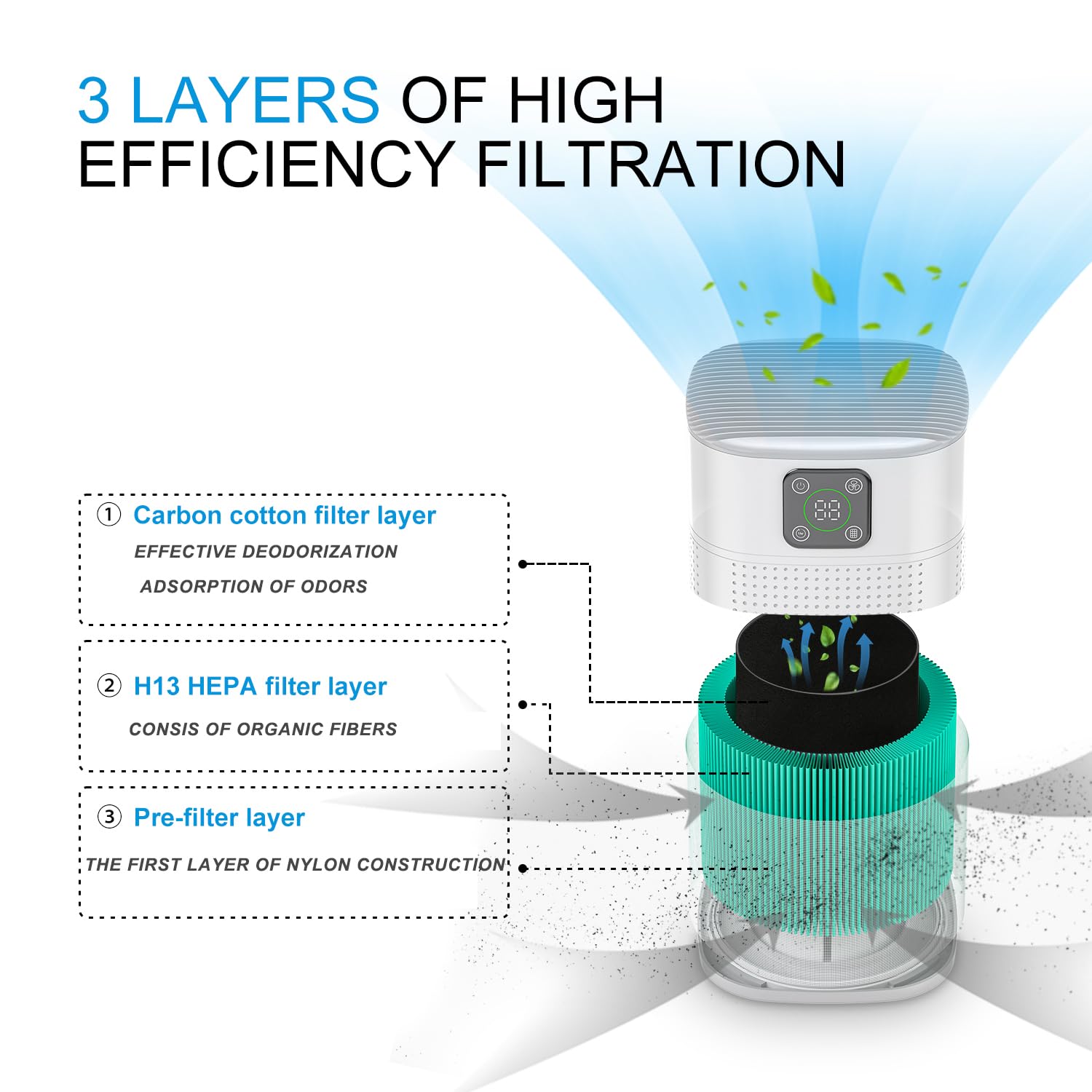 3 LAYERS OF HIGH EFFICIENCY FILTRATION

① Carbon cotton filter layer
EFFECTIVE DEODORIZATION
ADSORPTION OF ODORS

② H13 HEPA filter layer
CONSIS OF ORGANIC FIBERS

③ Pre-filter layer
THE FIRST LAYER OF NYLON CONSTRUCTION

88