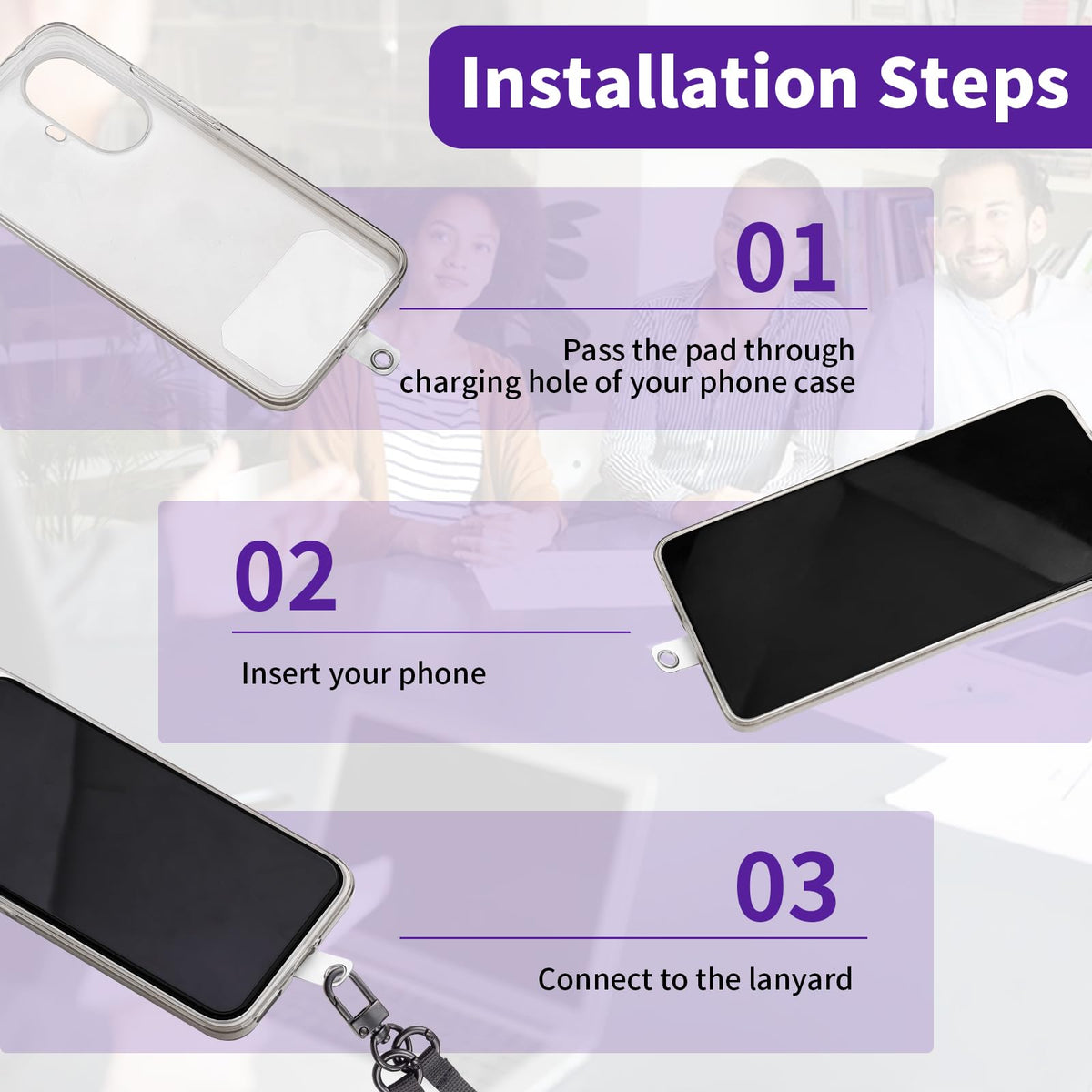 Installation Steps

01

Pass the pad through charging hole of your phone case

02

Insert your phone

03

Connect to the lanyard