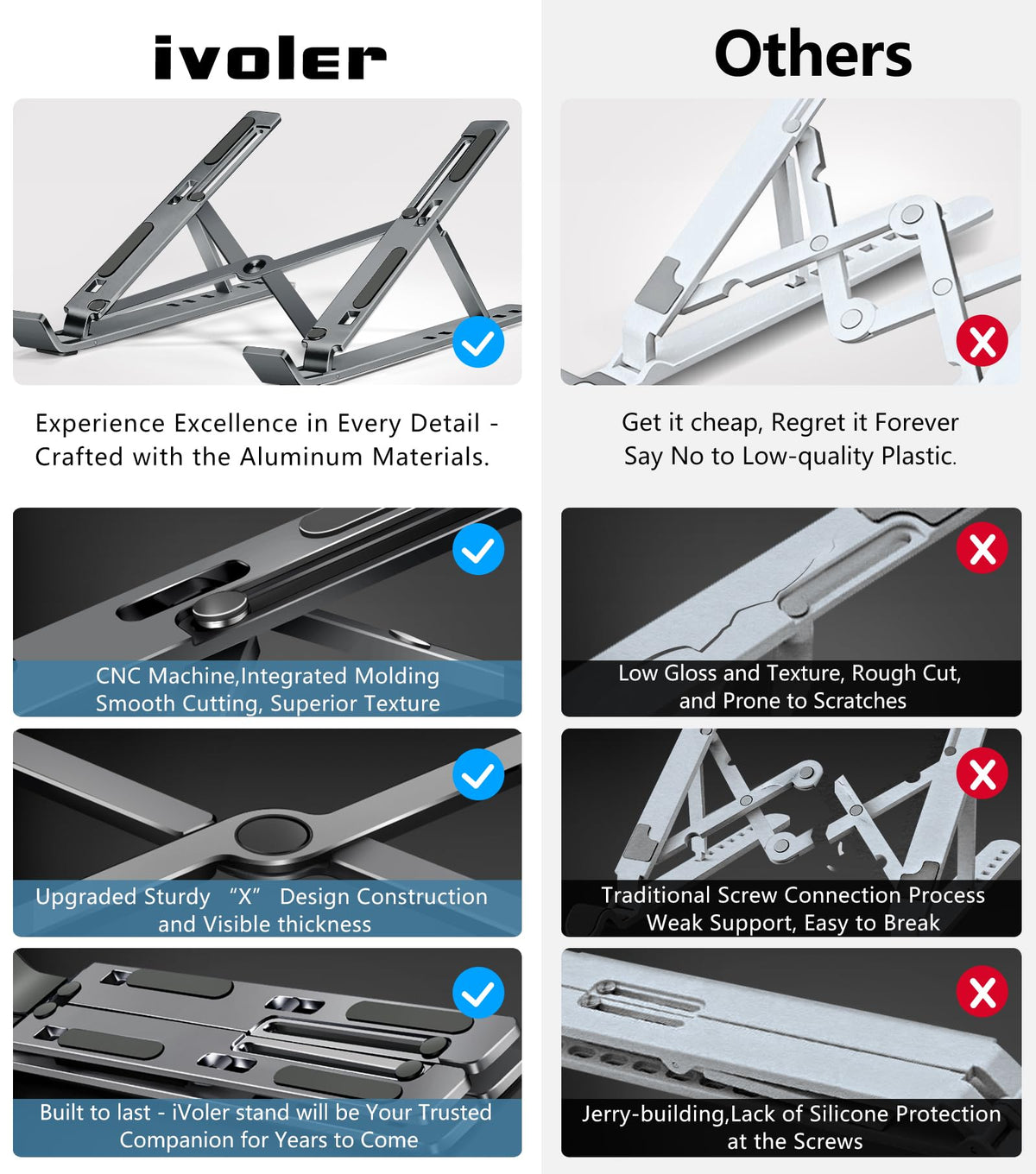 ivoler

Experience Excellence in Every Detail - Crafted with the Aluminum Materials.

CNC Machine,Integrated Molding Smooth Cutting, Superior Texture

Upgraded Sturdy "X" Design Construction and Visible thickness

Built to last - iVoler stand will be Your Trusted Companion for Years to Come

Others

Get it cheap, Regret it Forever Say No to Low-quality Plastic.

Low Gloss and Texture, Rough Cut, and Prone to Scratches

Traditional Screw Connection Process Weak Support, Easy to Break

Jerry-building,Lack of Silicone Protection at the Screws