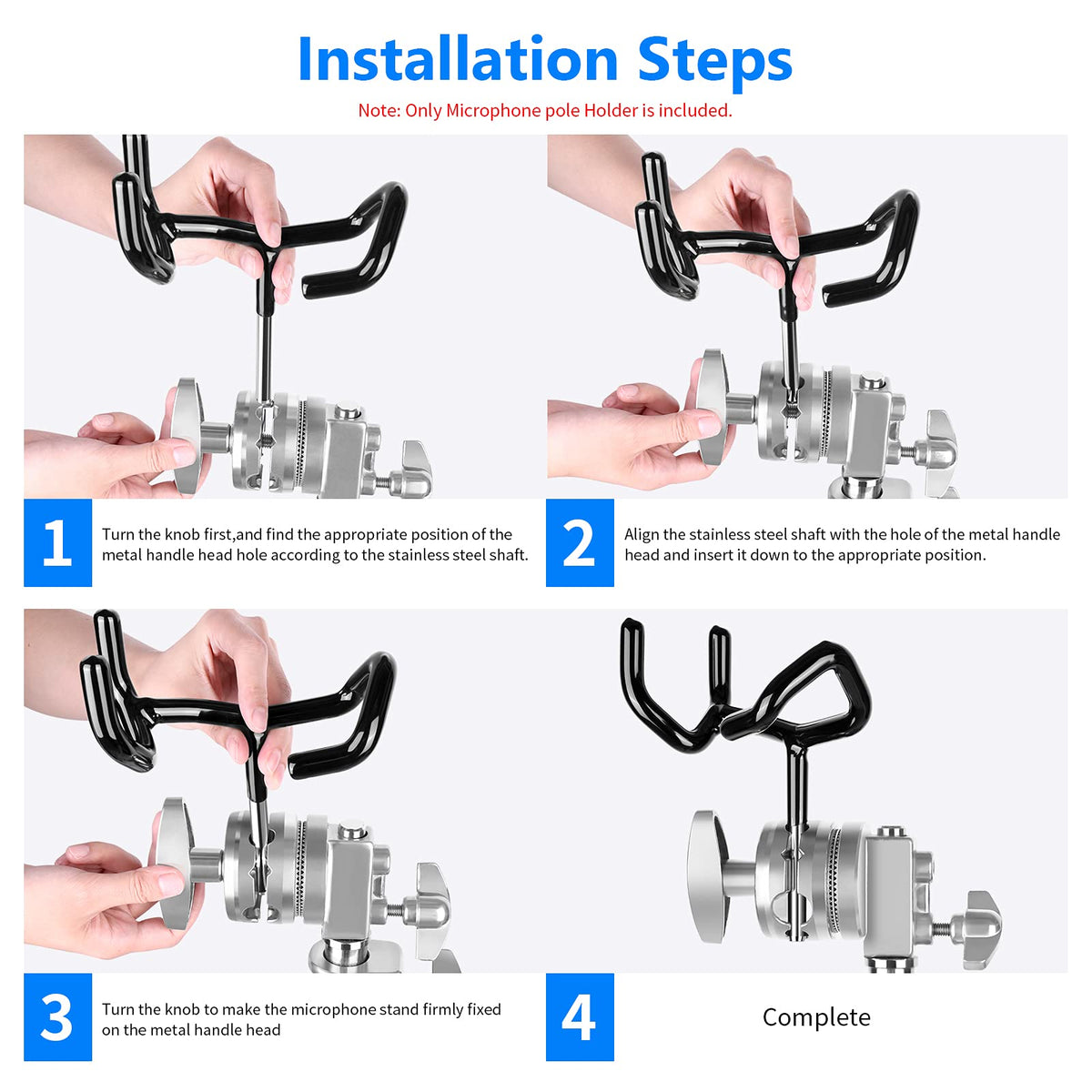 Installation Steps

Note: Only Microphone pole Holder is included.

1

Turn the knob first,and find the appropriate position of the metal handle head hole according to the stainless steel shaft.

2

Align the stainless steel shaft with the hole of the metal handle head and insert it down to the appropriate position.

3

Turn the knob to make the microphone stand firmly fixed on the metal handle head

4

Complete