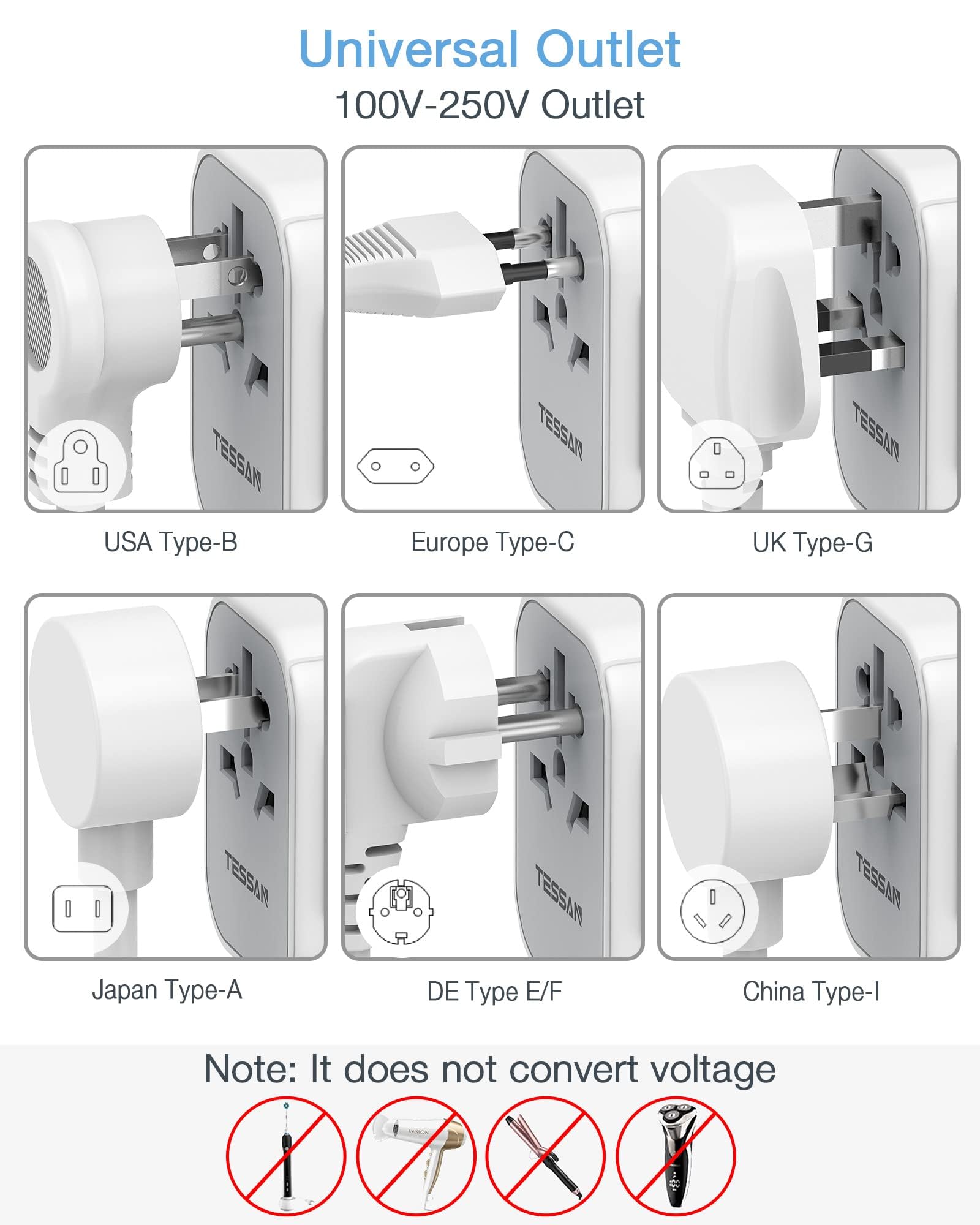 Universal Outlet
100V-250V Outlet

TESSAN

USA Type-B

TESSAN

Europe Type-C

TESSAN

UK Type-G

TESSAN

Japan Type-A

TESSAN

DE Type E/F

TESSAN

China Type-I

Note: It does not convert voltage

VASION