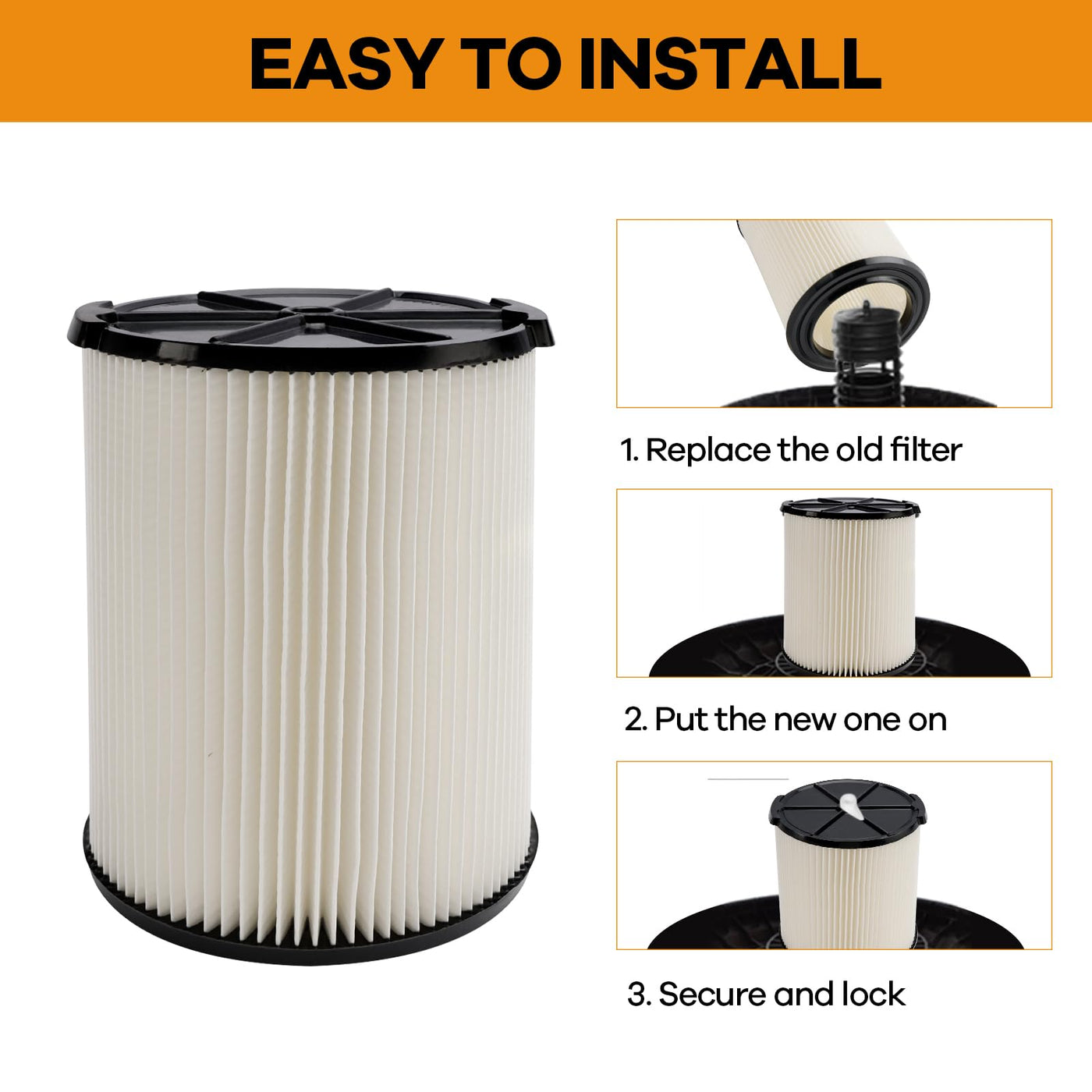 EASY TO INSTALL

1. Replace the old filter

2. Put the new one on

3. Secure and lock