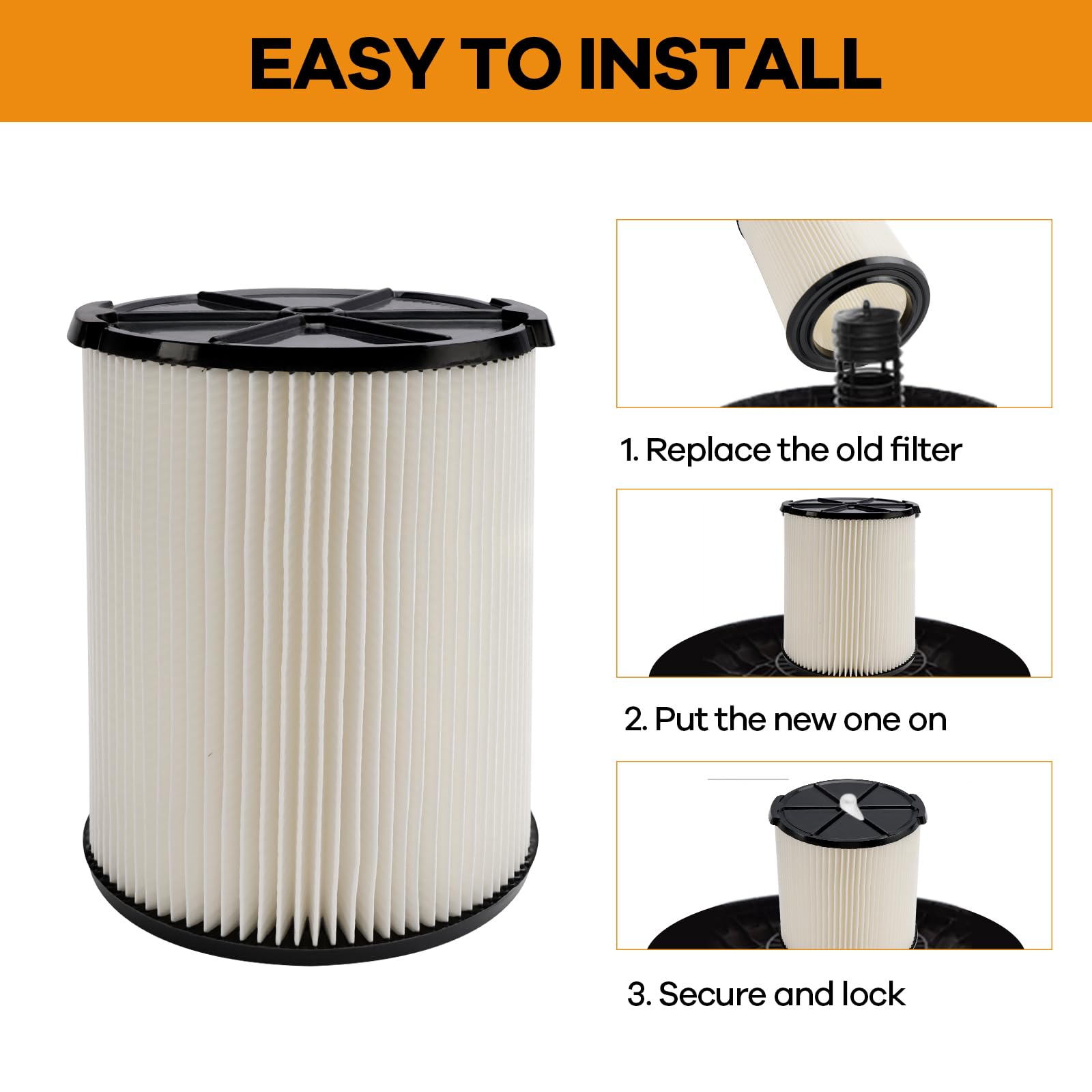 EASY TO INSTALL

1. Replace the old filter

2. Put the new one on

3. Secure and lock