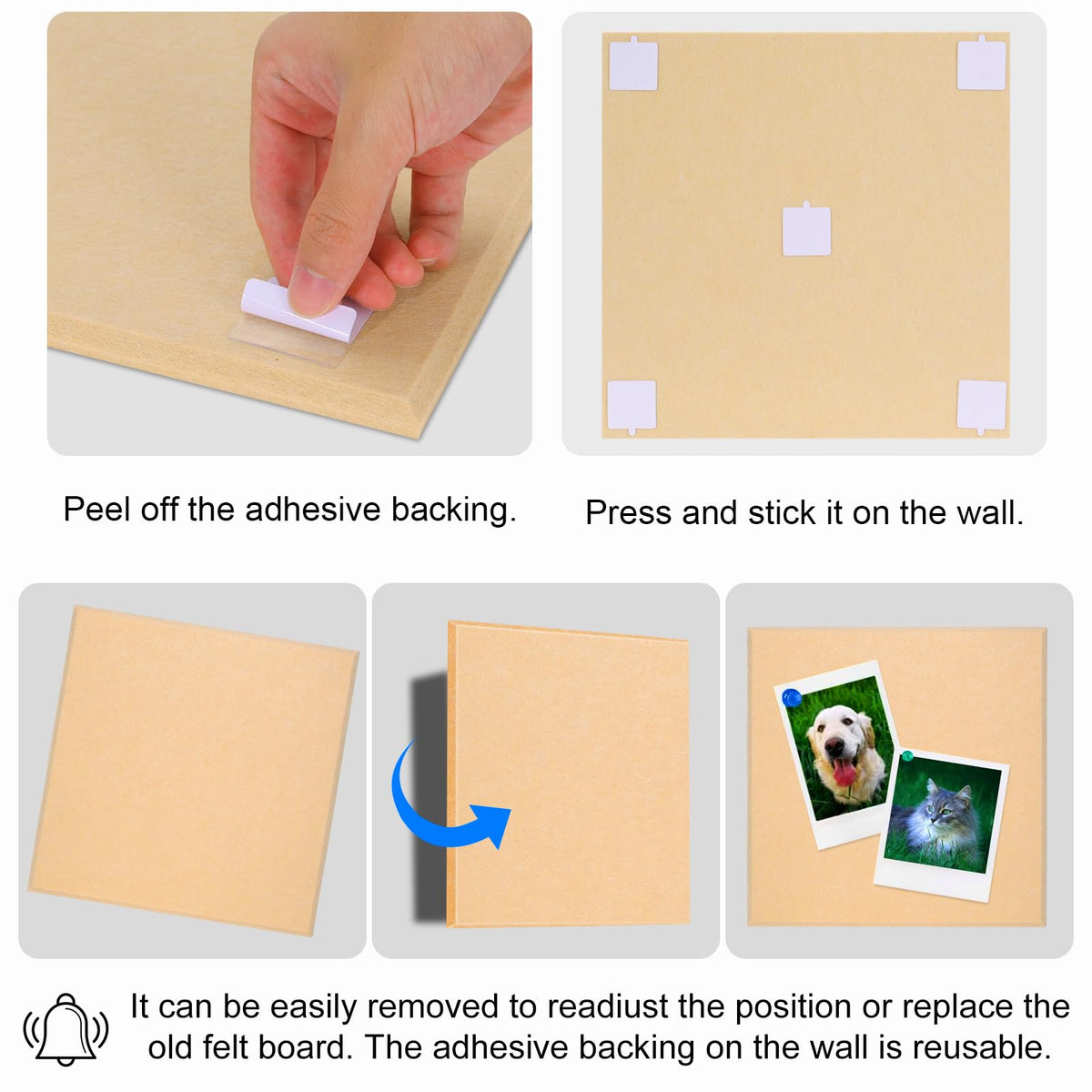 Peel off the adhesive backing.

Press and stick it on the wall.

It can be easily removed to readiust the position or replace the old felt board. The adhesive backing on the wall is reusable.