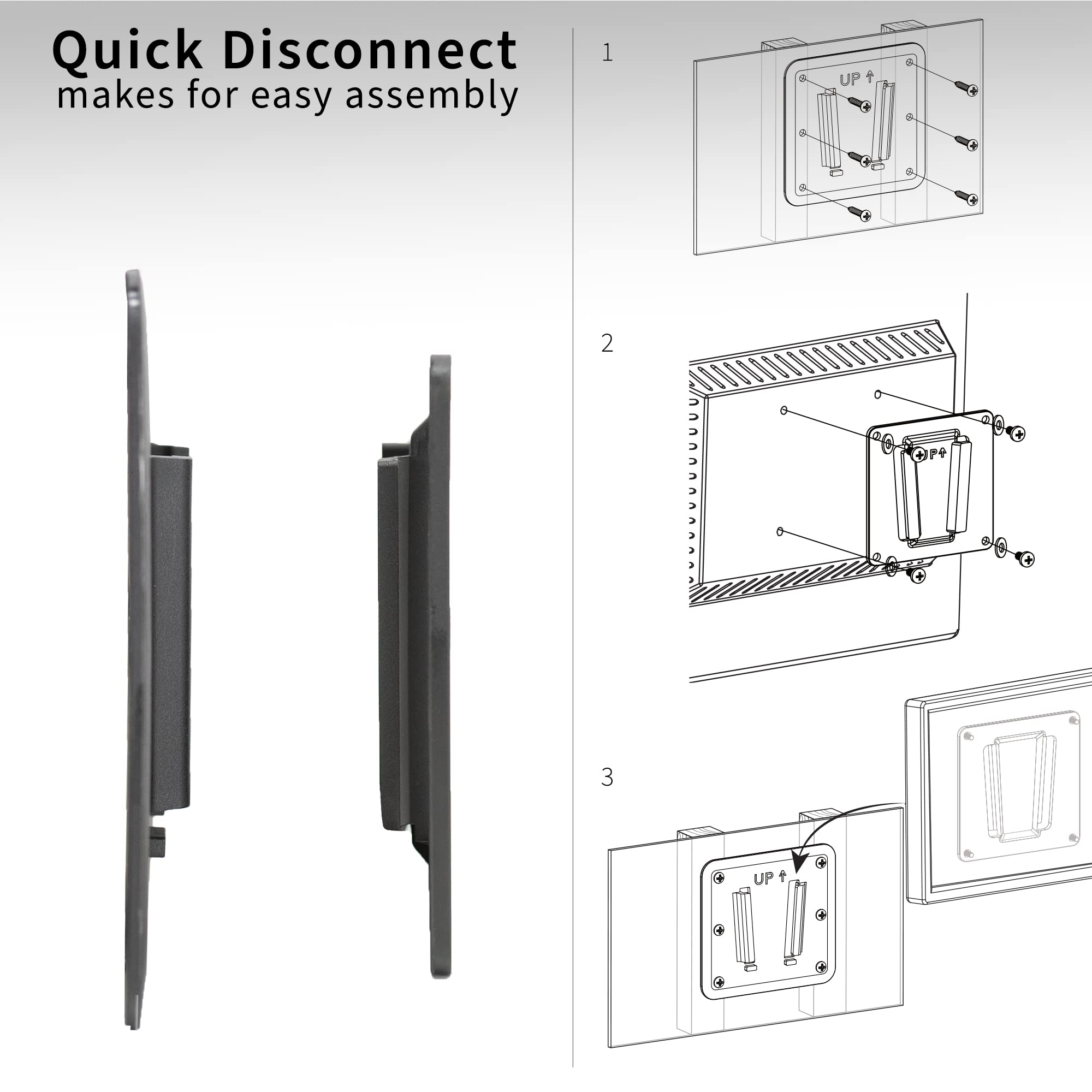 Quick Disconnect
makes for easy assembly

1

UP ↑

2

P↑

3

UP ↑