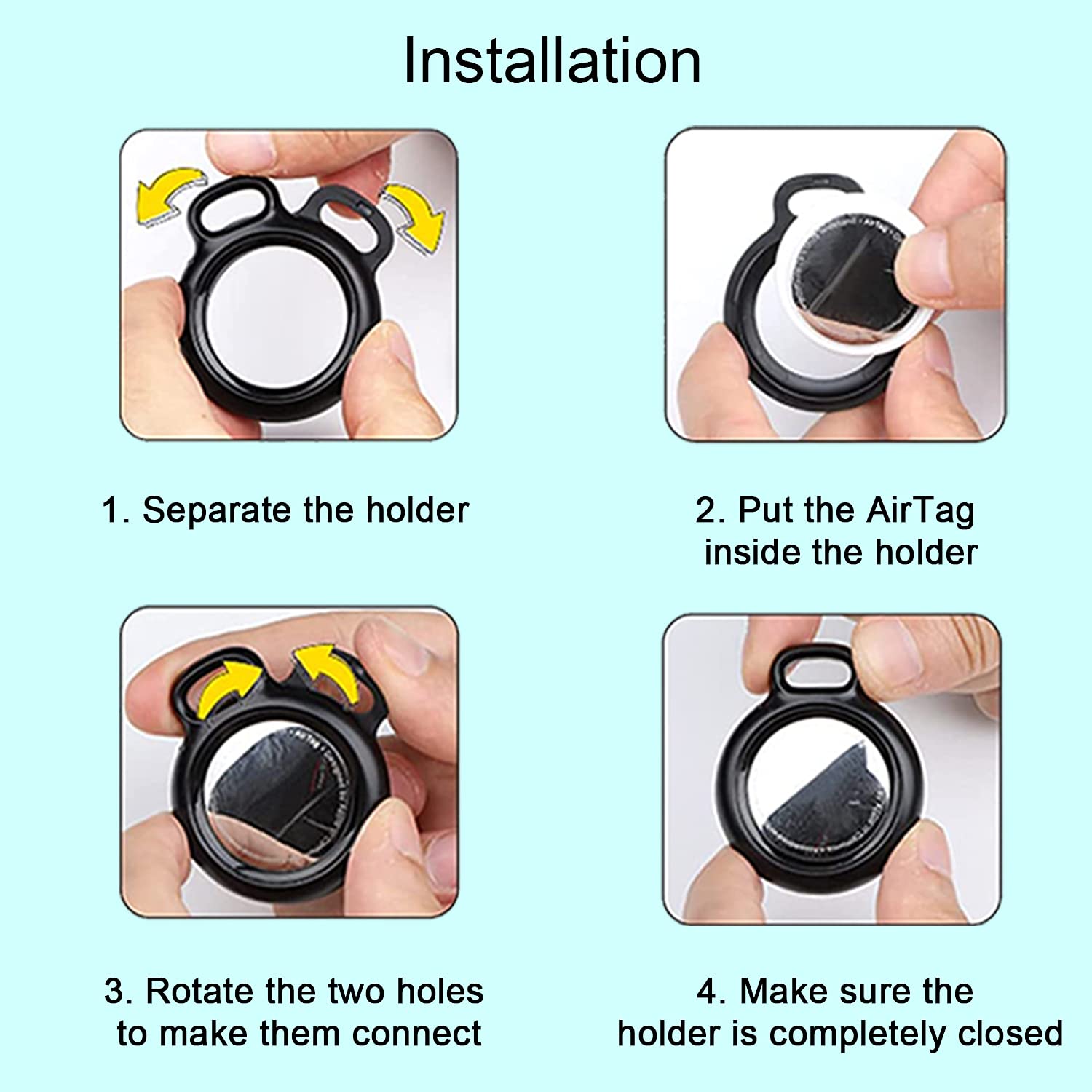 Installation

1. Separate the holder

2. Put the AirTag inside the holder

3. Rotate the two holes to make them connect

4. Make sure the holder is completely closed