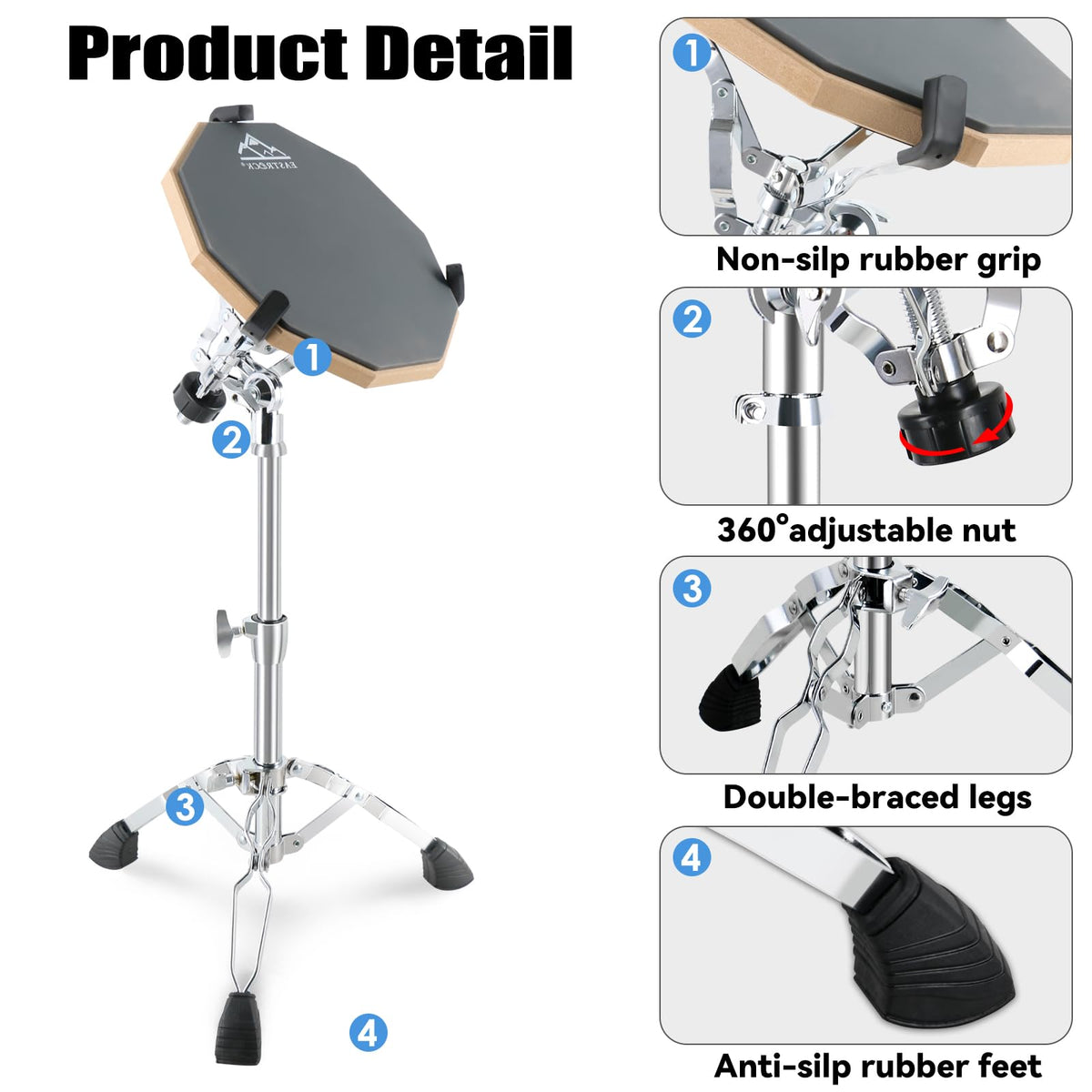 Product Detail

EASTROCK®

1

2

3

4

1

Non-silp rubber grip

2

360°adjustable nut

3

Double-braced legs

4

Anti-silp rubber feet