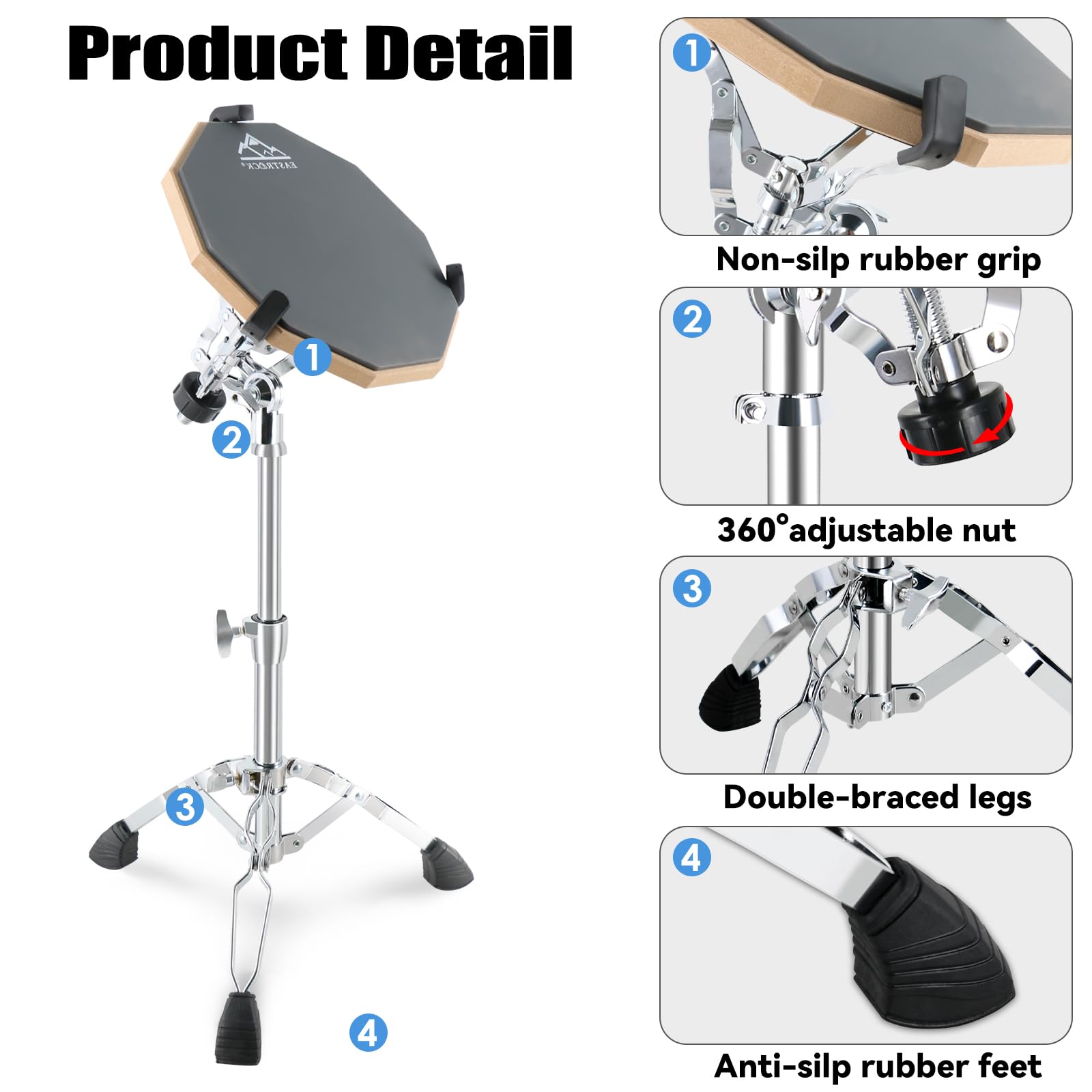 Product Detail

EASTROCK®

1

2

3

4

1

Non-silp rubber grip

2

360°adjustable nut

3

Double-braced legs

4

Anti-silp rubber feet