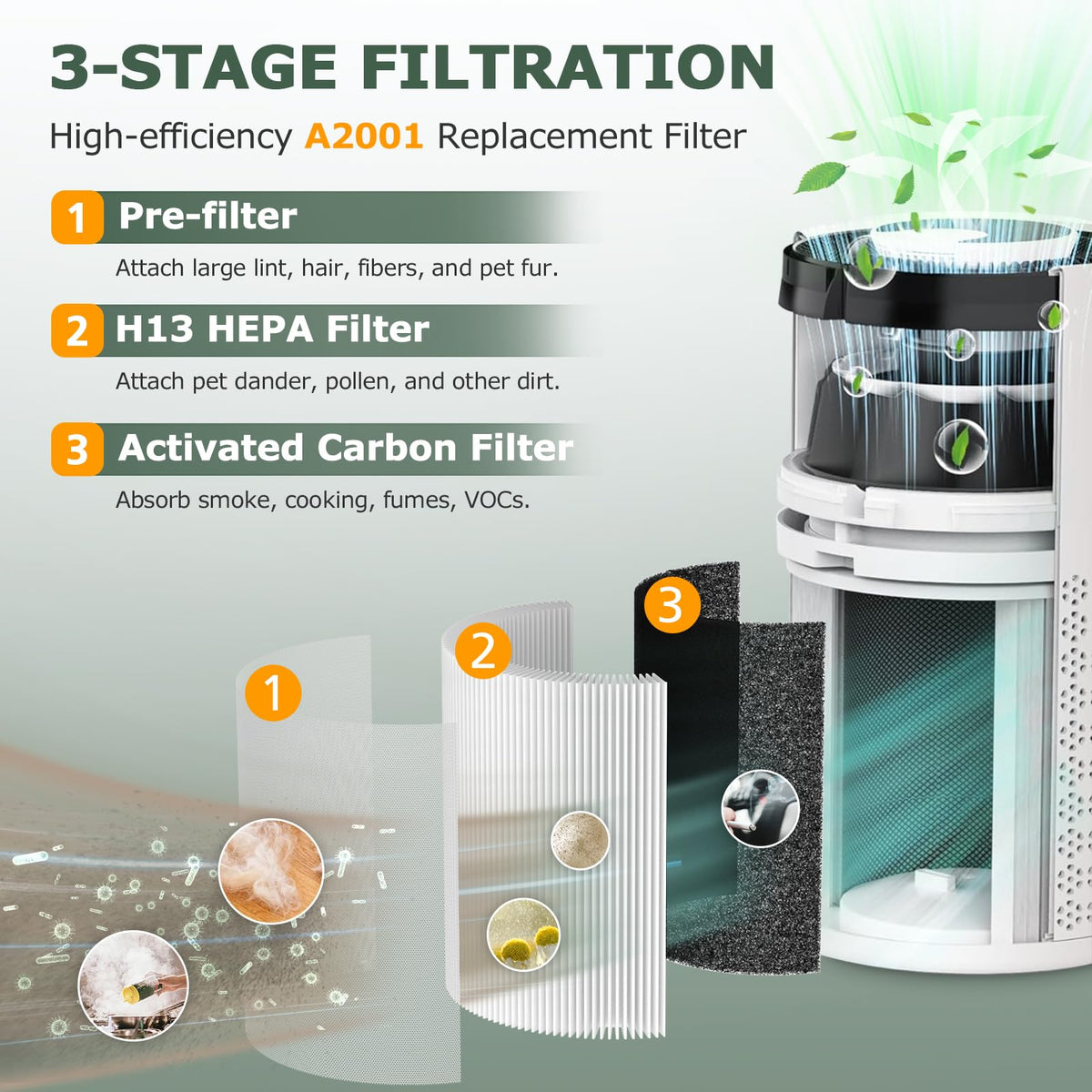 3-STAGE FILTRATION

High-efficiency A2001 Replacement Filter

1 Pre-filter

Attach large lint, hair, fibers, and pet fur.

2 H13 HEPA Filter

Attach pet dander, pollen, and other dirt.

3 Activated Carbon Filter

Absorb smoke, cooking, fumes, VOCs.

1

2

3