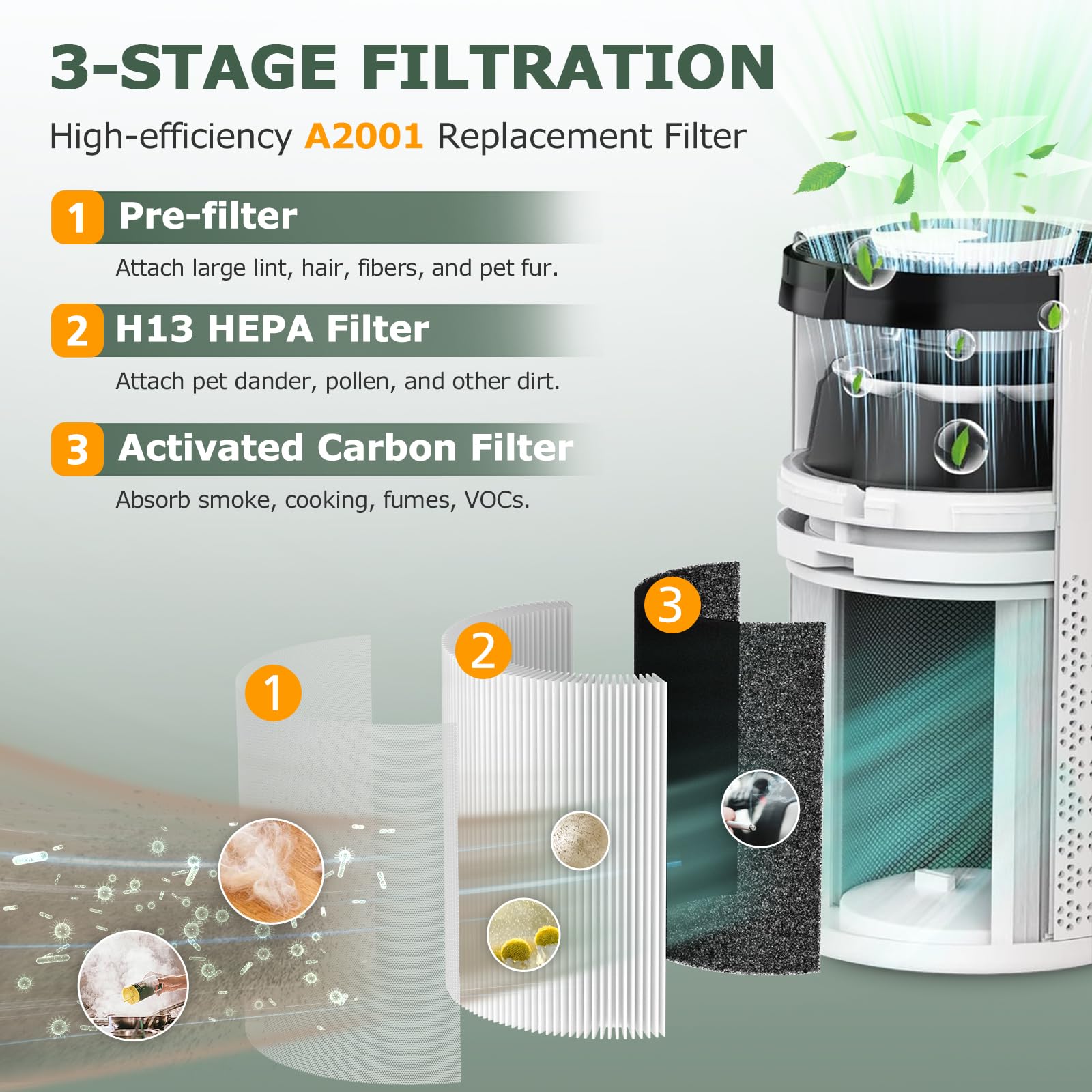 3-STAGE FILTRATION

High-efficiency A2001 Replacement Filter

1 Pre-filter

Attach large lint, hair, fibers, and pet fur.

2 H13 HEPA Filter

Attach pet dander, pollen, and other dirt.

3 Activated Carbon Filter

Absorb smoke, cooking, fumes, VOCs.

1

2

3