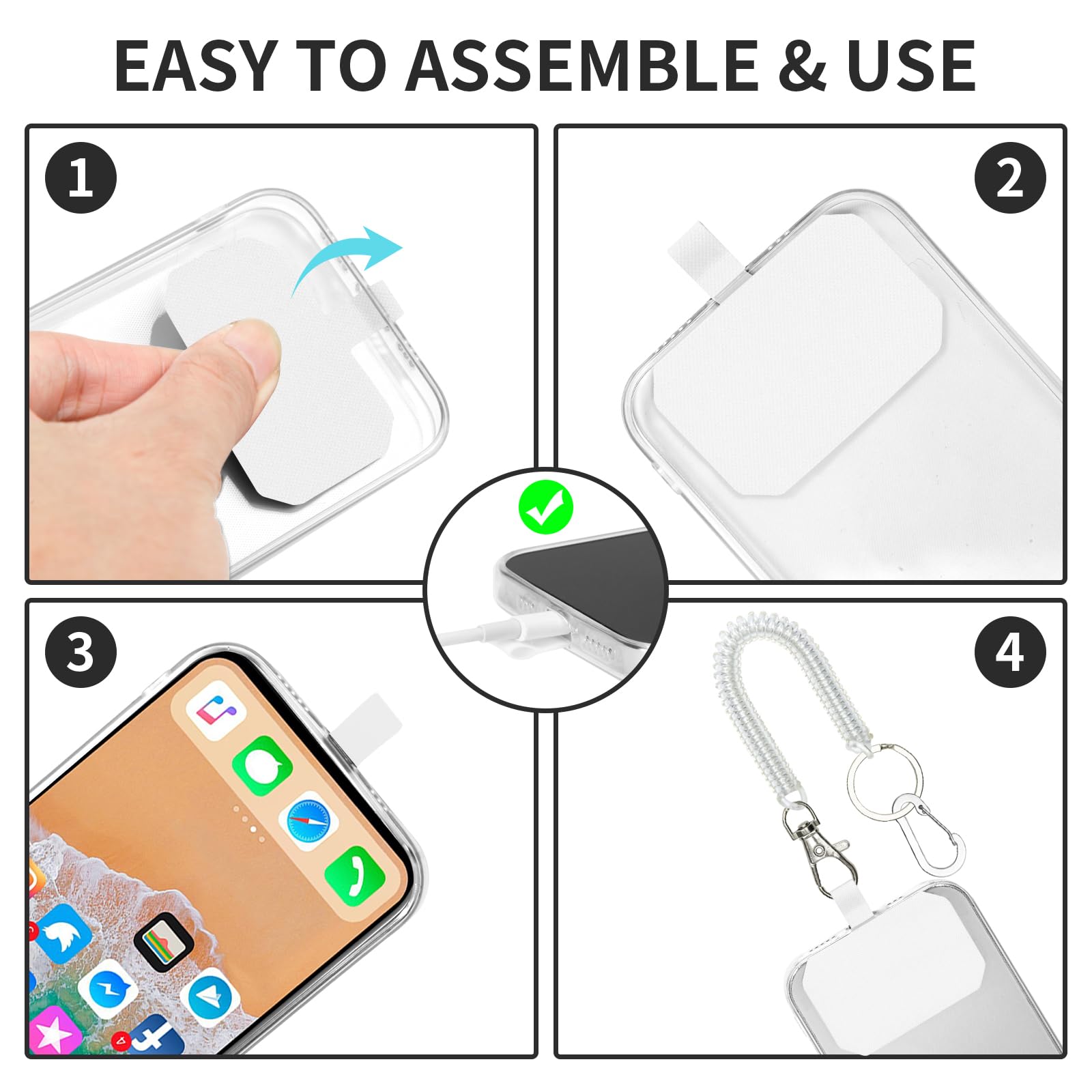 EASY TO ASSEMBLE & USE

1

2

3

4