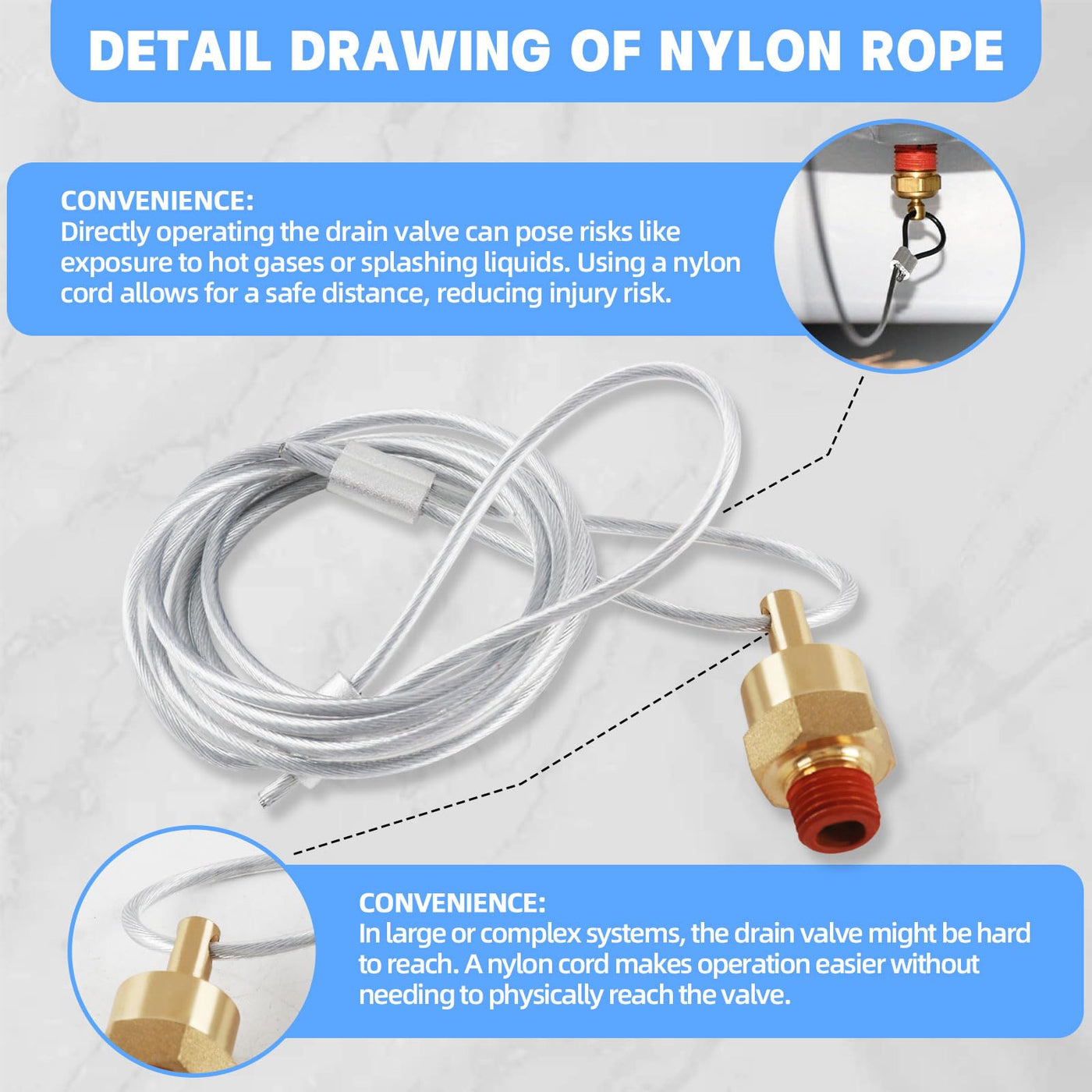 DETAIL DRAWING OF NYLON ROPE

CONVENIENCE:
Directly operating the drain valve can pose risks like exposure to hot gases or splashing liquids. Using a nylon cord allows for a safe distance, reducing injury risk.

CONVENIENCE:
In large or complex systems, the drain valve might be hard to reach. A nylon cord makes operation easier without needing to physically reach the valve.