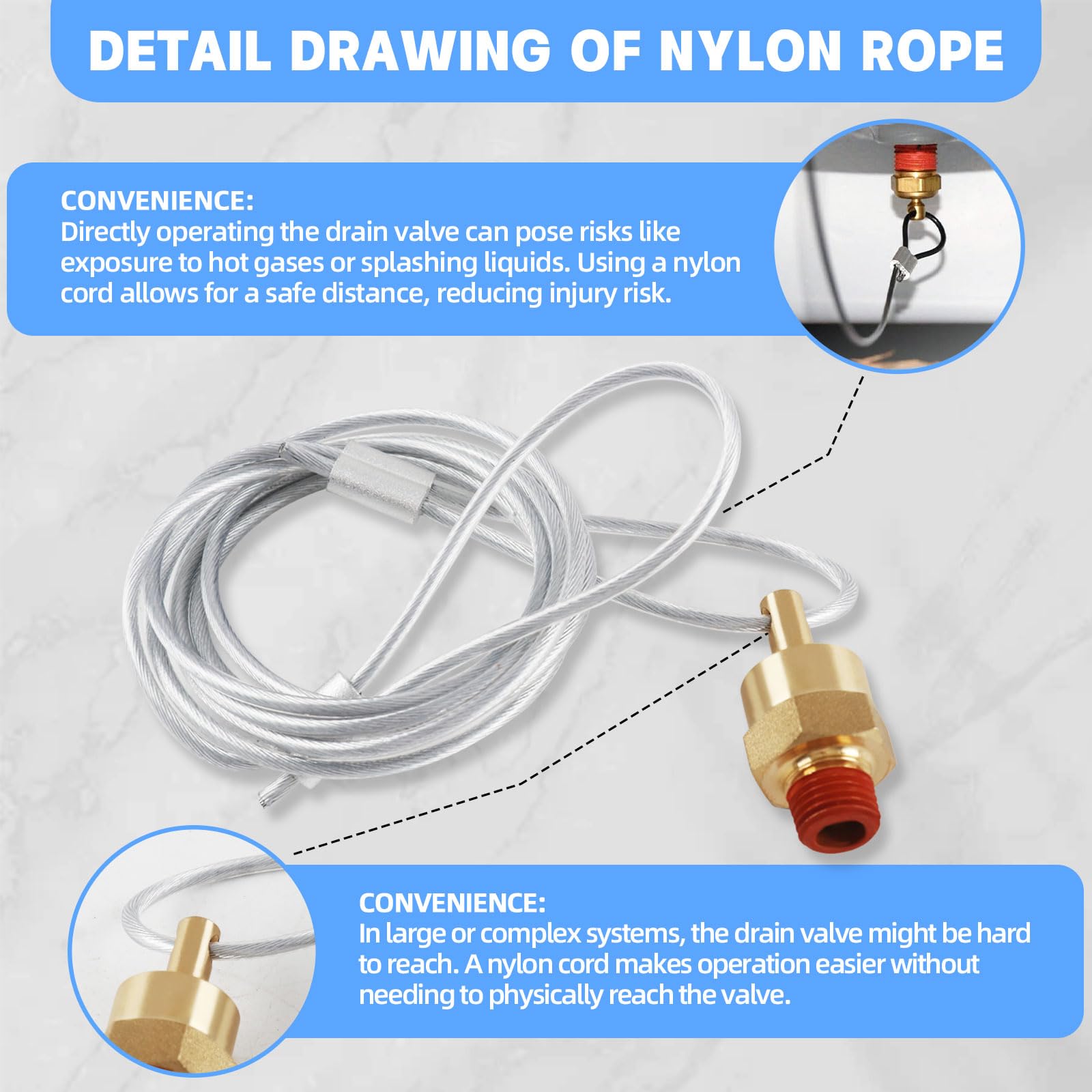 DETAIL DRAWING OF NYLON ROPE

CONVENIENCE:
Directly operating the drain valve can pose risks like exposure to hot gases or splashing liquids. Using a nylon cord allows for a safe distance, reducing injury risk.

CONVENIENCE:
In large or complex systems, the drain valve might be hard to reach. A nylon cord makes operation easier without needing to physically reach the valve.