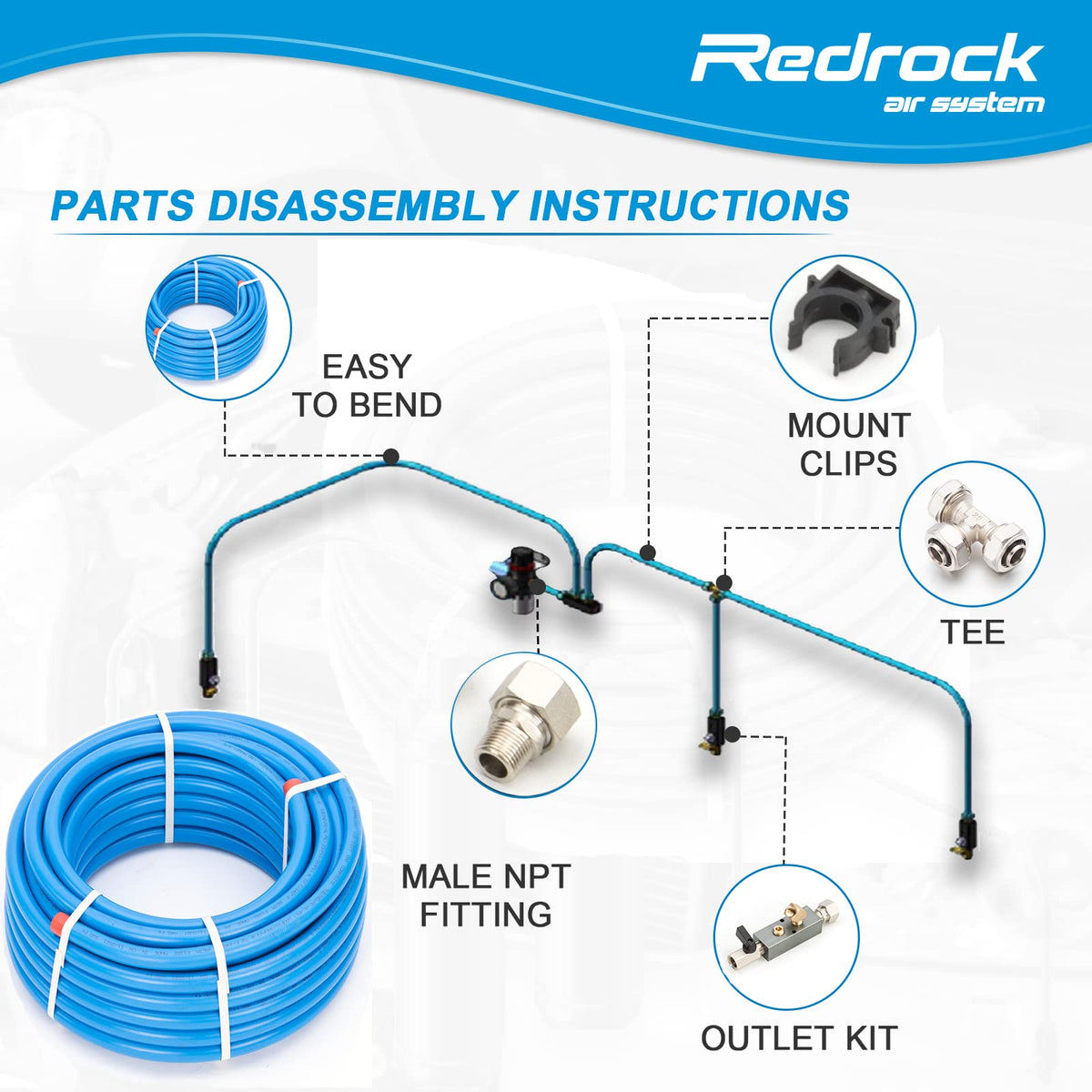 Redrock
air system

PARTS DISASSEMBLY INSTRUCTIONS

EASY TO BEND

MOUNT CLIPS

TEE

MALE NPT FITTING

OUTLET KIT