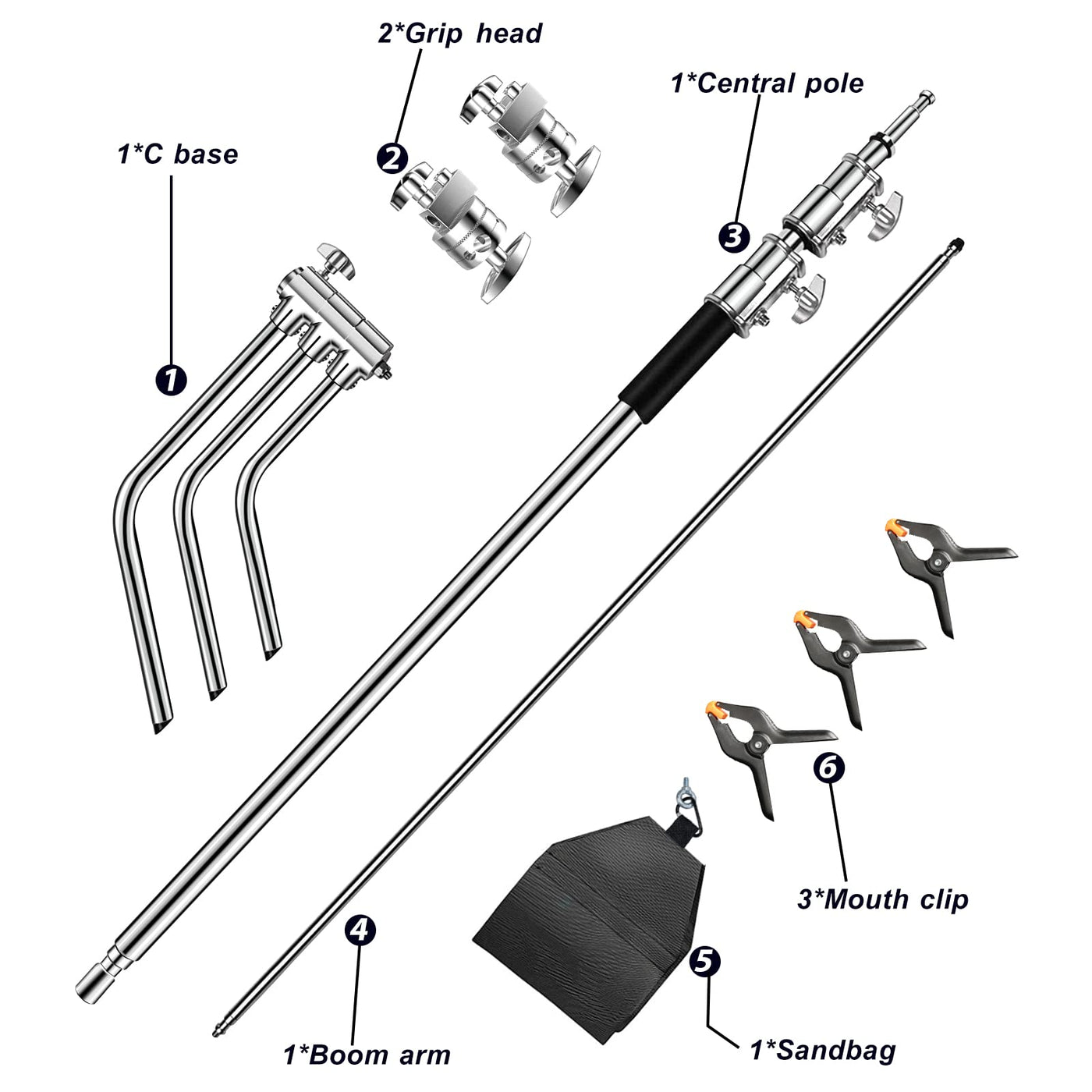 2*Grip head

1*Central pole

1*C base

2

3

1

6

3*Mouth clip

4

5

1*Boom arm

1*Sandbag