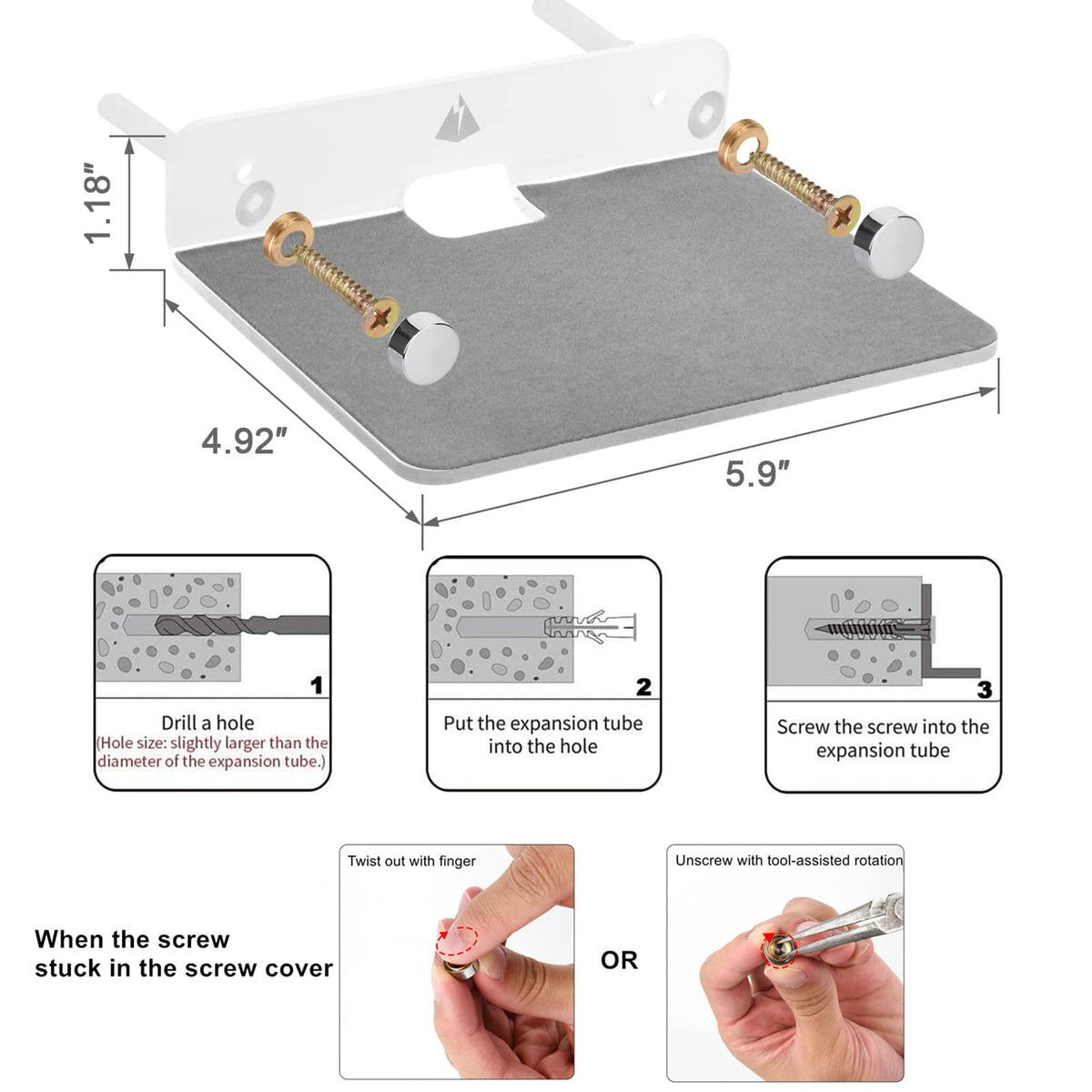 1.18″

4.92″

5.9″

1

Drill a hole
(Hole size: slightly larger than the diameter of the expansion tube.)

2

Put the expansion tube into the hole

3

Screw the screw into the expansion tube

When the screw stuck in the screw cover

Twist out with finger

OR

Unscrew with tool-assisted rotation