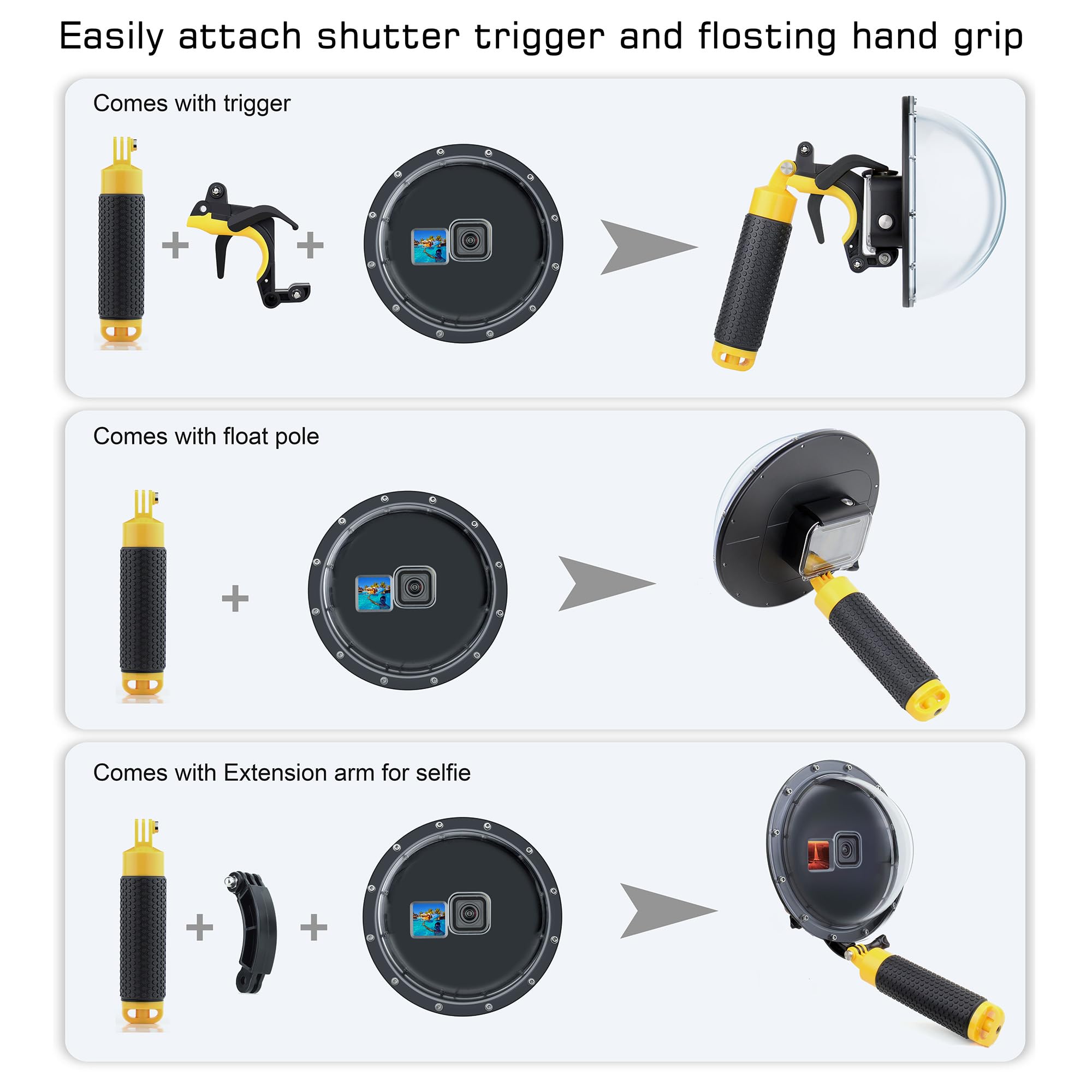 Easily attach shutter trigger and flosting hand grip

Comes with trigger

+ +

Comes with float pole

+

Comes with Extension arm for selfie

+ +