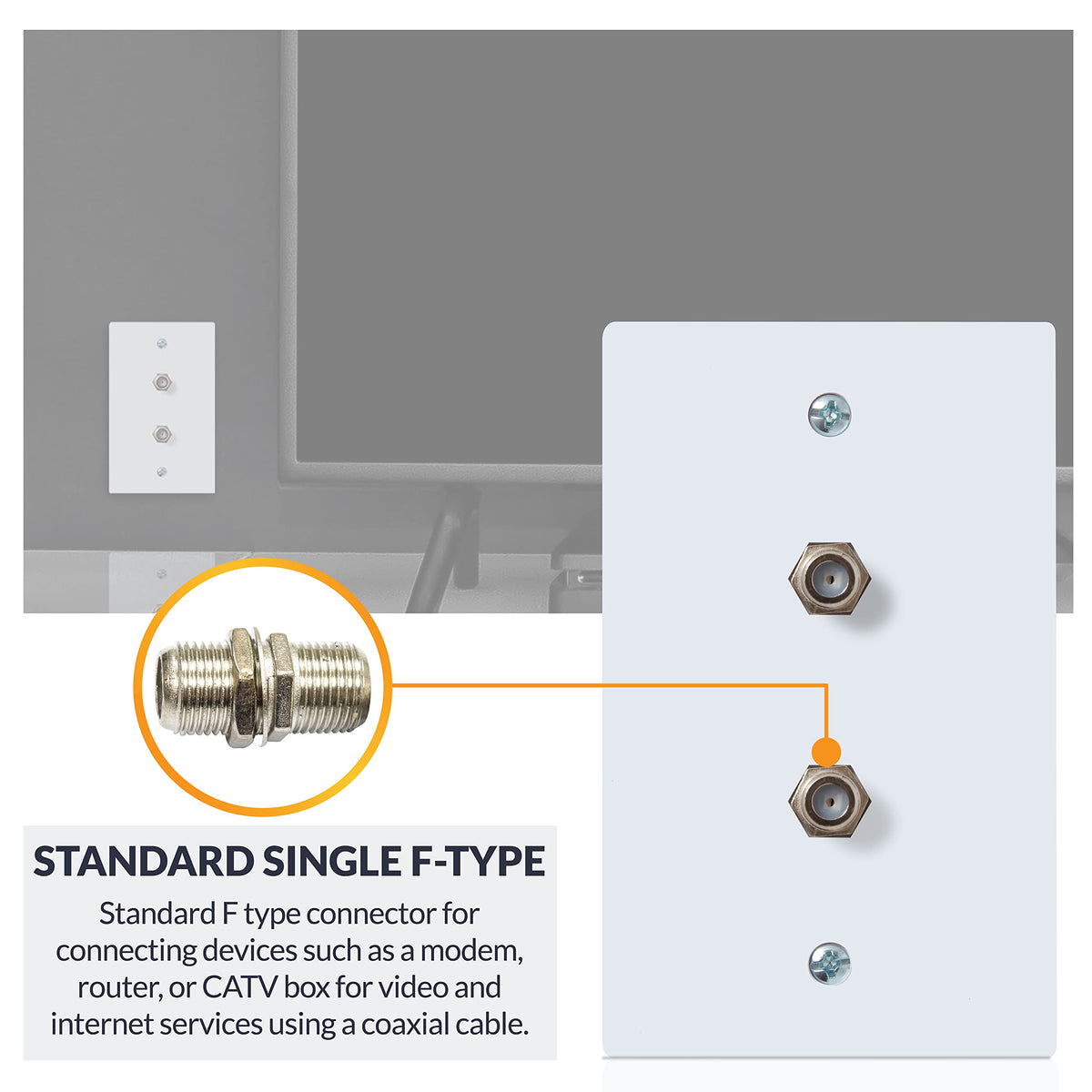 STANDARD SINGLE F-TYPE

Standard F type connector for connecting devices such as a modem, router, or CATV box for video and internet services using a coaxial cable.