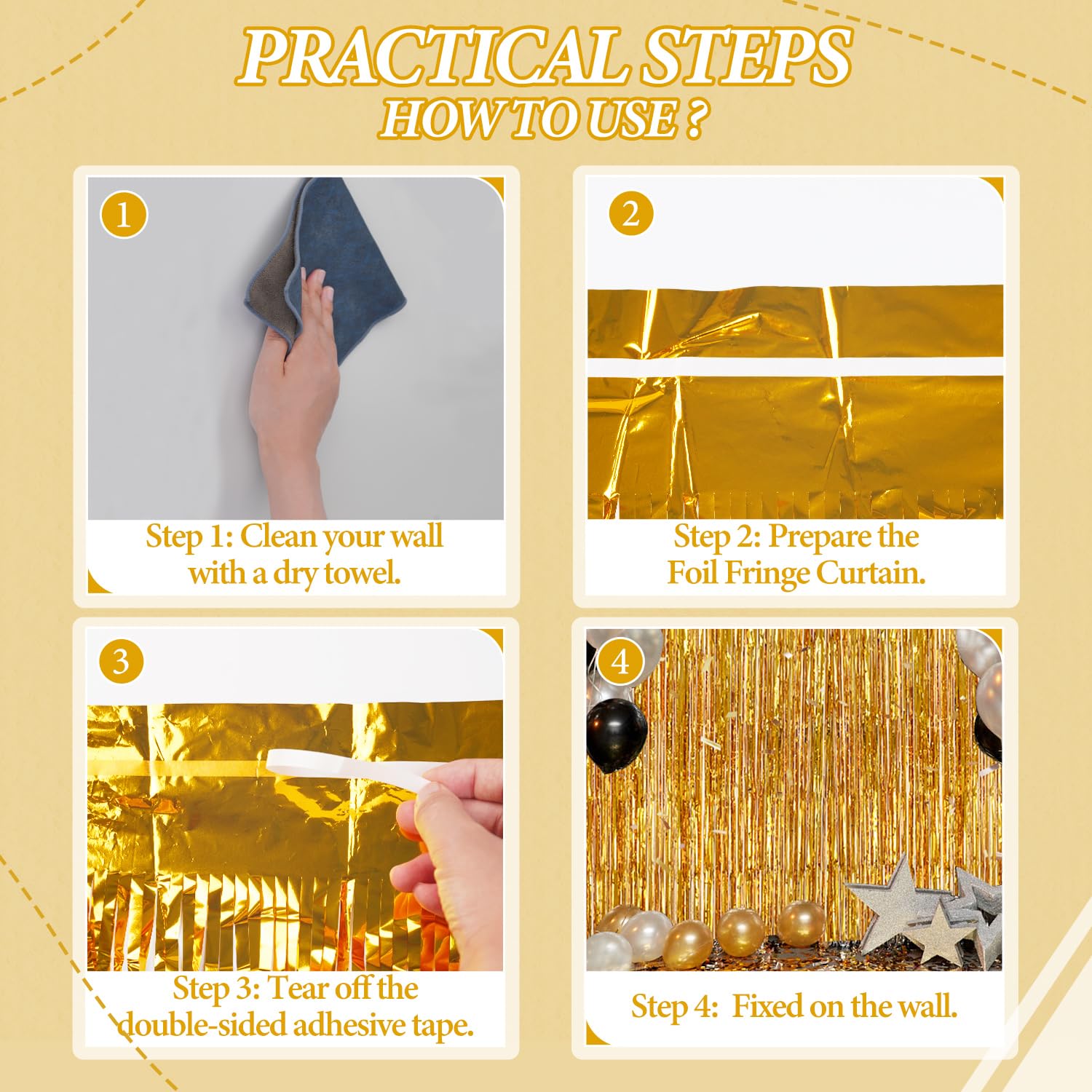 PRACTICAL STEPS
HOW TO USE ?

1
Step 1: Clean your wall with a dry towel.

2
Step 2: Prepare the Foil Fringe Curtain.

3
Step 3: Tear off the double-sided adhesive tape.

4
Step 4: Fixed on the wall.