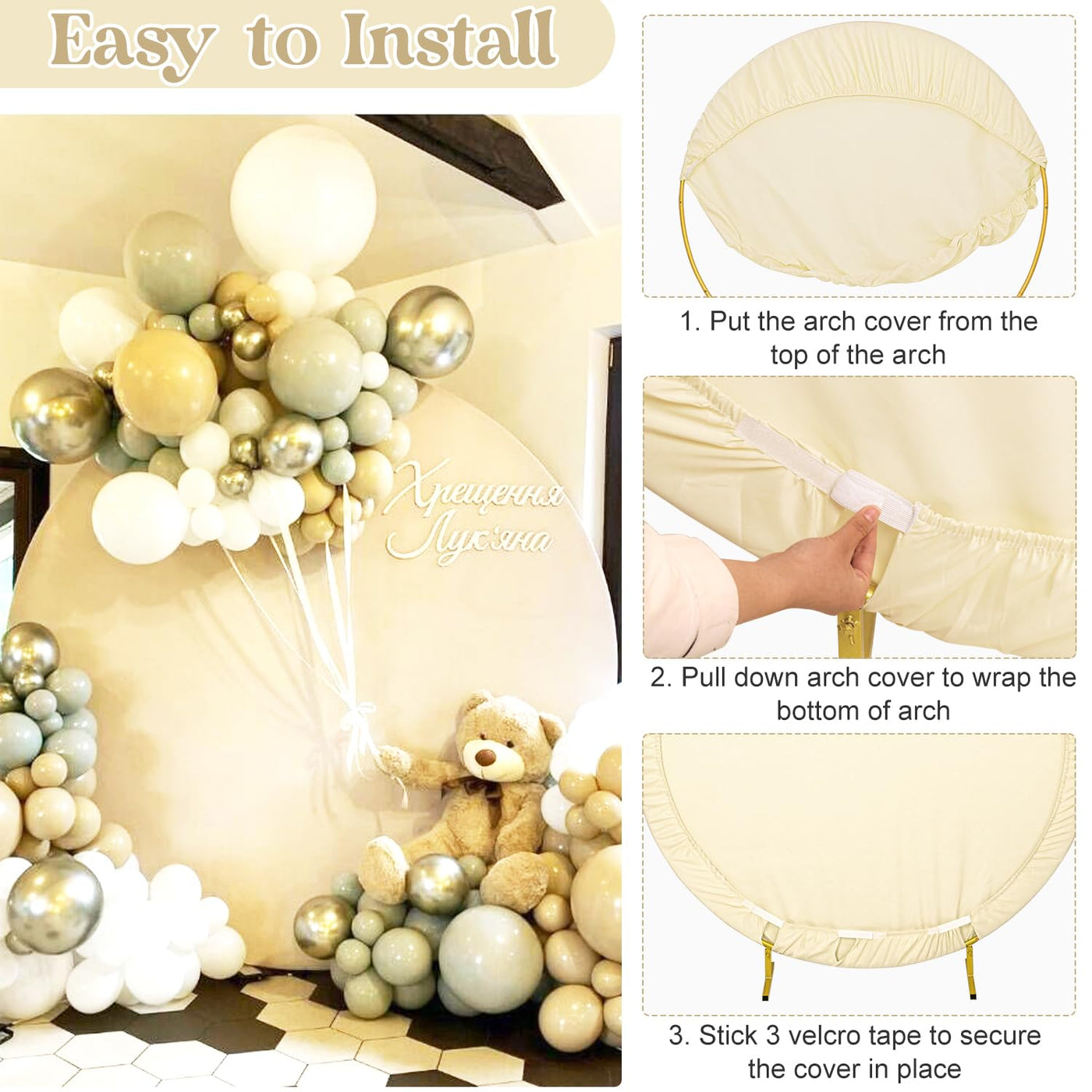 Easy to Install

Хрещення Лук'яна

1. Put the arch cover from the top of the arch

2. Pull down arch cover to wrap the bottom of arch

3. Stick 3 velcro tape to secure the cover in place