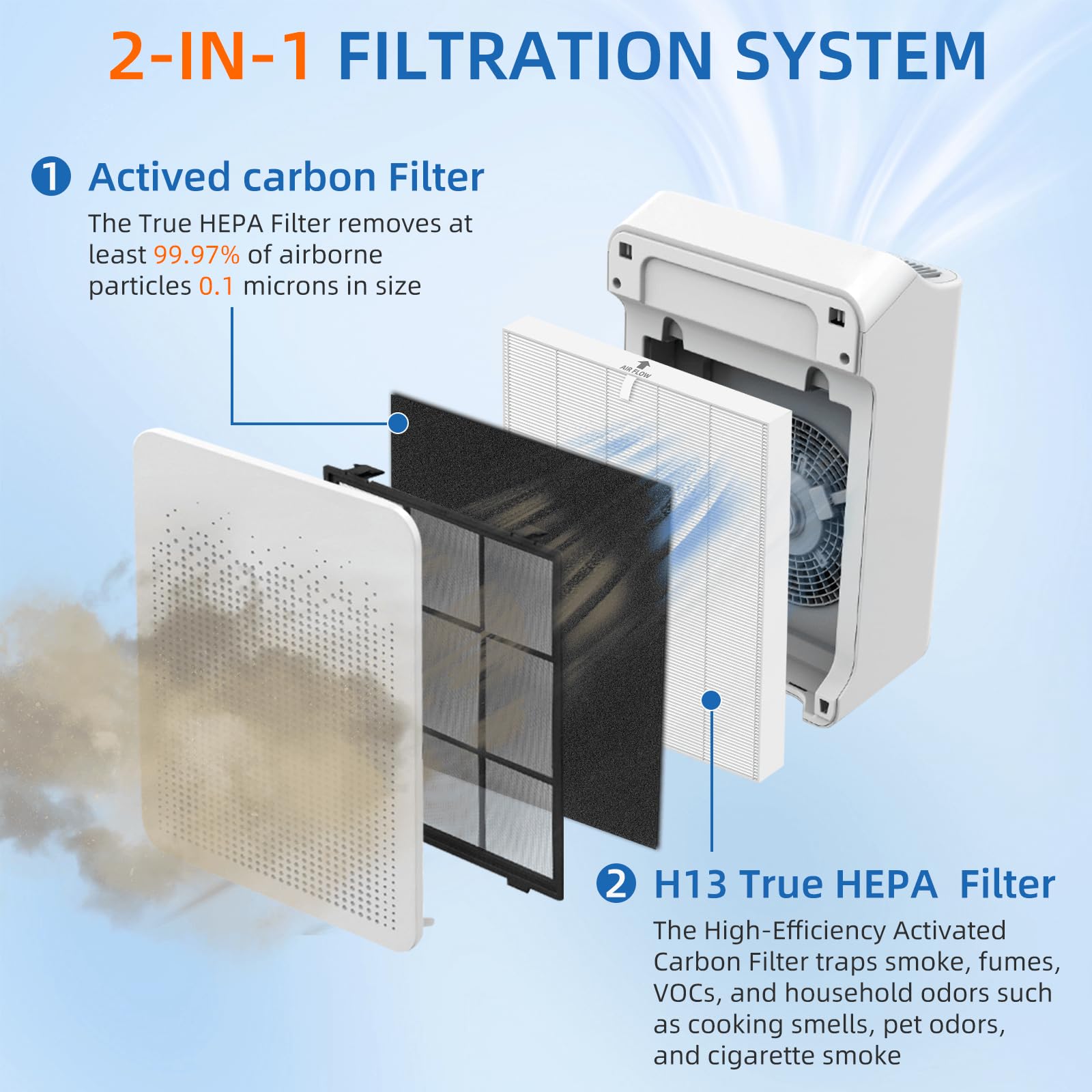 2-IN-1 FILTRATION SYSTEM

1 Actived carbon Filter
The True HEPA Filter removes at least 99.97% of airborne particles 0.1 microns in size

AIR FLOW

2 H13 True HEPA Filter
The High-Efficiency Activated Carbon Filter traps smoke, fumes, VOCs, and household odors such as cooking smells, pet odors, and cigarette smoke