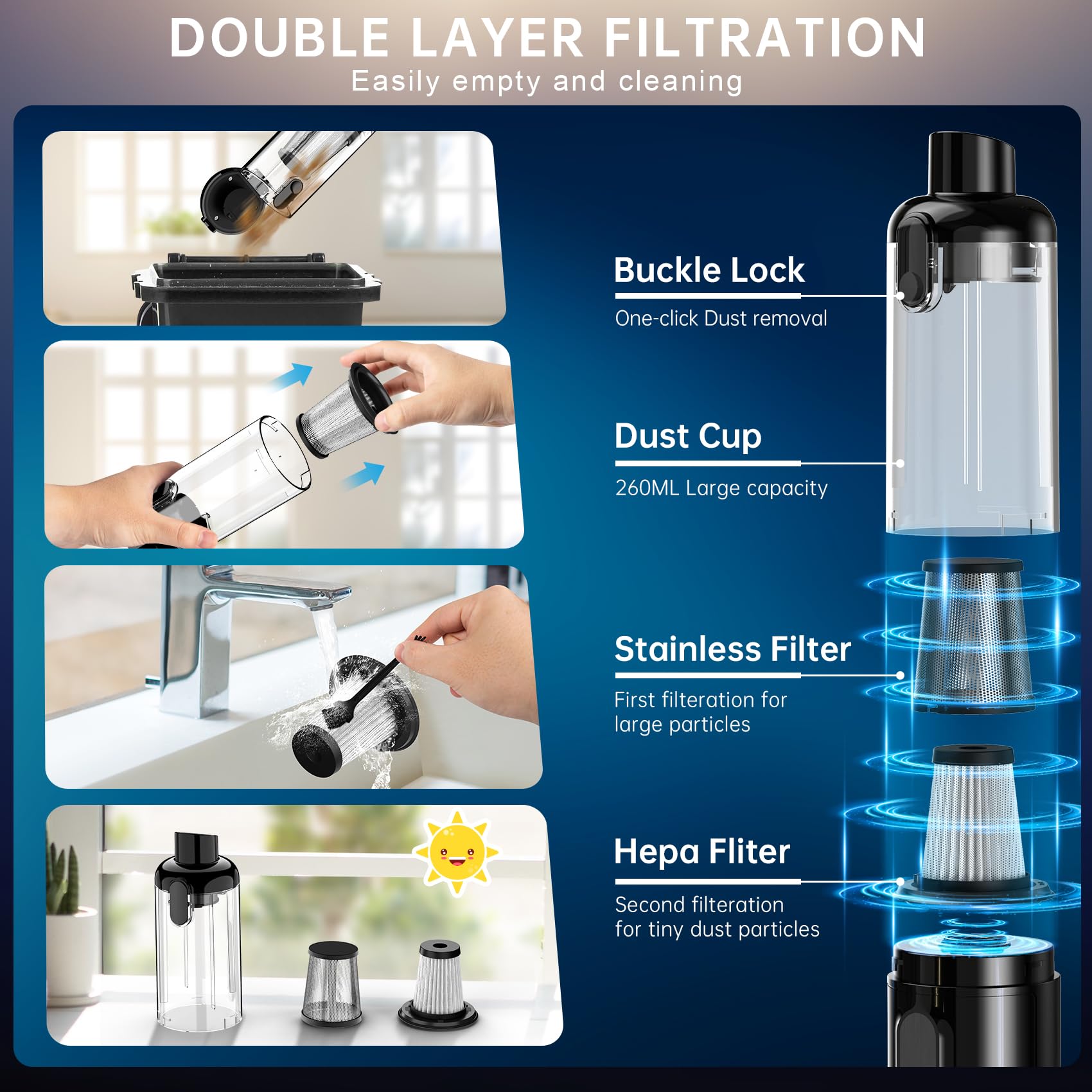 DOUBLE LAYER FILTRATION
Easily empty and cleaning

Buckle Lock
One-click Dust removal

Dust Cup
260ML Large capacity

Stainless Filter
First filteration for large particles

Hepa Fliter
Second filteration for tiny dust particles