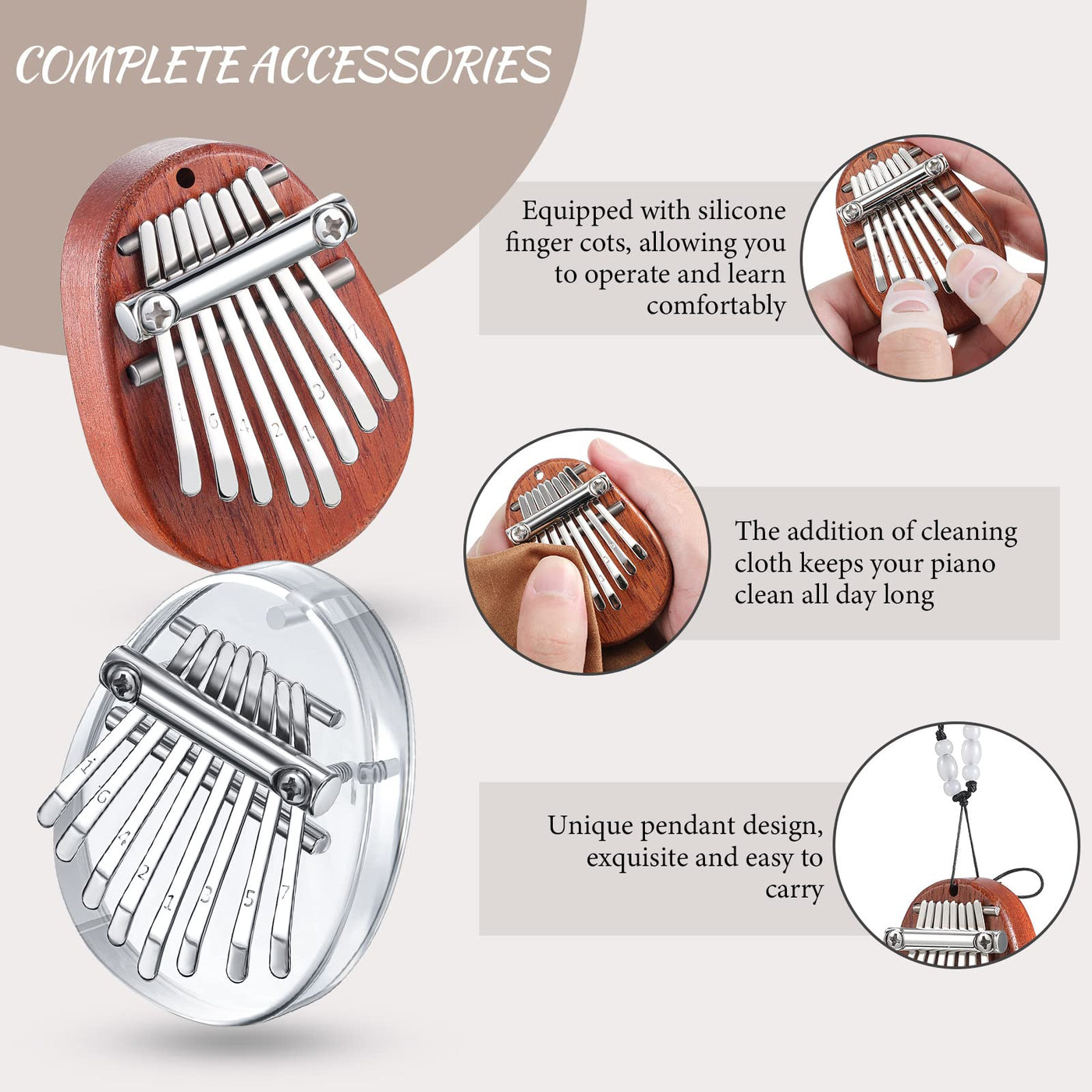 COMPLETE ACCESSORIES

Equipped with silicone finger cots, allowing you to operate and learn comfortably

The addition of cleaning cloth keeps your piano clean all day long

Unique pendant design, exquisite and easy to carry